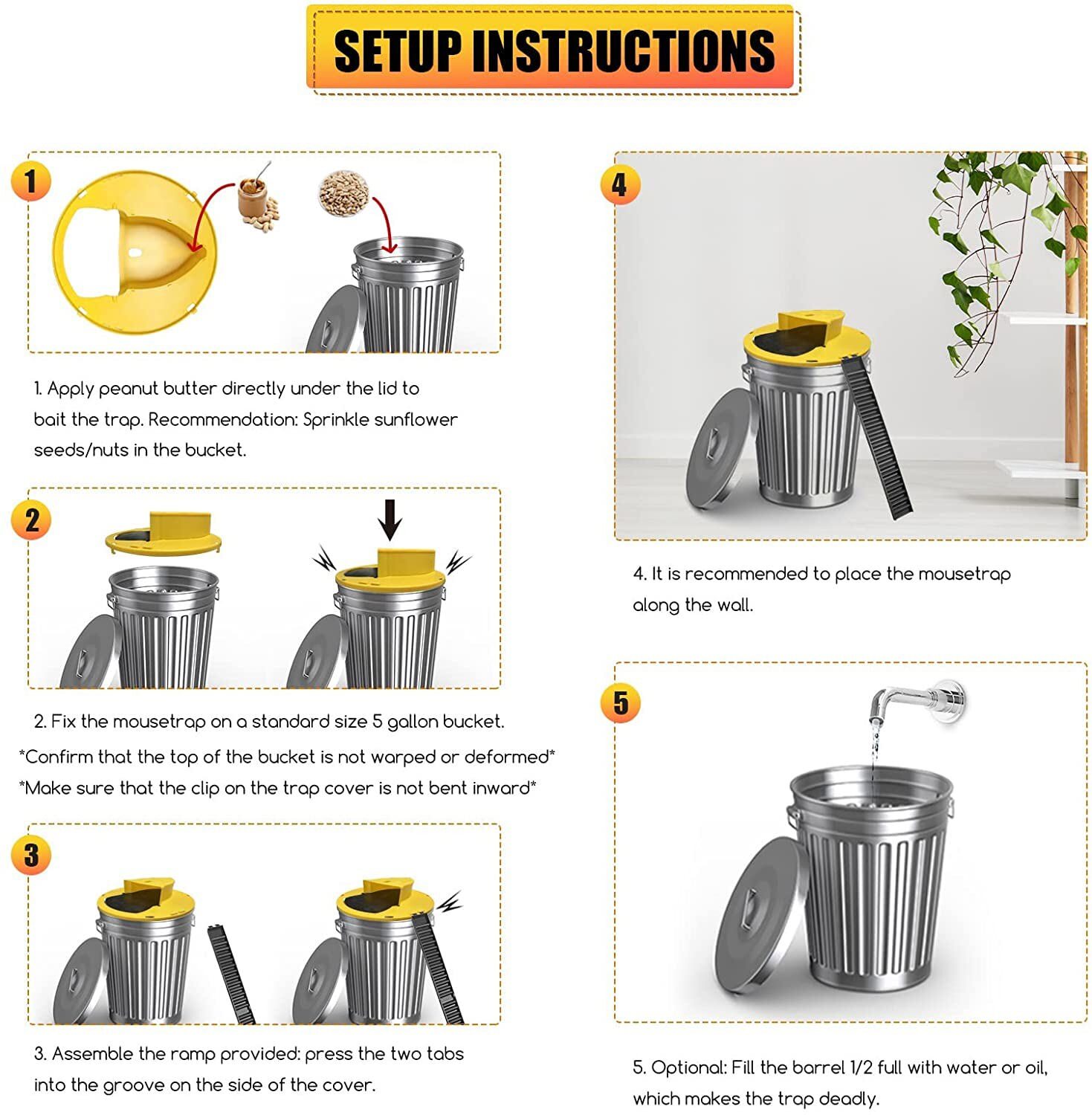 SETUP INSTRUCTIONS

1

1. Apply peanut butter directly under the lid to bait the trap. Recommendation: Sprinkle sunflower seeds/nuts in the bucket.

2

2. Fix the mousetrap on a standard size 5 gallon bucket.
*Confirm that the top of the bucket is not warped or deformed*
*Make sure that the clip on the trap cover is not bent inward*

3

3. Assemble the ramp provided: press the two tabs into the groove on the side of the cover.

4

4. It is recommended to place the mousetrap along the wall.

5

5. Optional: Fill the barrel 1/2 full with water or oil, which makes the trap deadly.