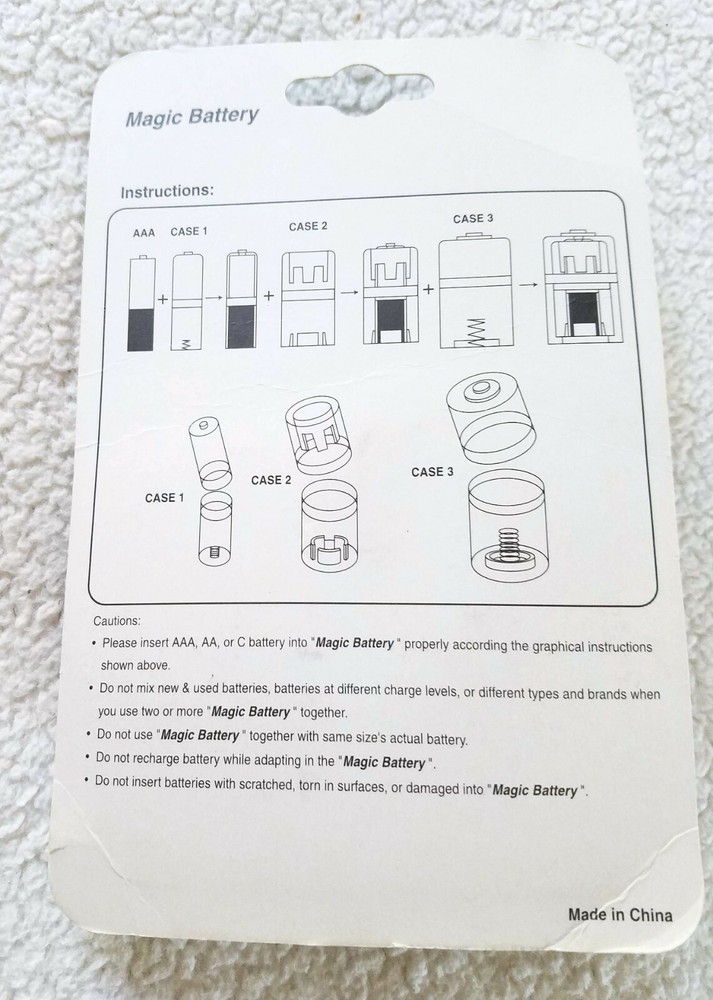 Magic Battery

Instructions:

AAA CASE 1 CASE 2 CASE 3

CASE 1 CASE 2 CASE 3

Cautions:

• Please insert AAA, AA, or C battery into "Magic Battery" properly according the graphical instructions shown above.

• Do not mix new & used batteries, batteries at different charge levels, or different types and brands when you use two or more "Magic Battery" together.

• Do not use "Magic Battery" together with same size's actual battery.

• Do not recharge battery while adapting in the "Magic Battery".

• Do not insert batteries with scratched, torn in surfaces, or damaged into "Magic Battery".

Made in China