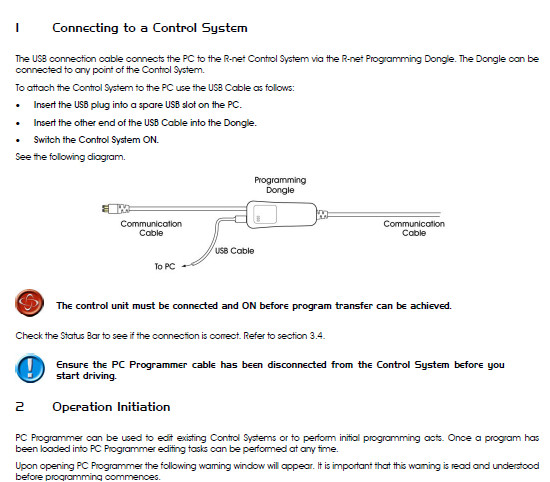 1 Connecting to a Control System

The USB connection cable connects the PC to the R-net Control System via the R-net Programming Dongle. The Dongle can be connected to any point of the Control System.

To attach the Control System to the PC use the USB Cable as follows:

• Insert the USB plug into a spare USB slot on the PC.

• Insert the other end of the USB Cable into the Dongle.

• Switch the Control System ON.

See the following diagram.

Programming Dongle

Communication Cable

Communication Cable

USB Cable

To PC

The control unit must be connected and ON before program transfer can be achieved.

Check the Status Bar to see if the connection is correct. Refer to section 3.4.

Ensure the PC Programmer cable has been disconnected from the Control System before you start driving.

2 Operation Initiation

PC Programmer can be used to edit existing Control Systems or to perform initial programming acts. Once a program has been loaded into PC Programmer editing tasks can be performed at any time.

Upon opening PC Programmer the following warning window will appear. It is important that this warning is read and understood before programming commences.