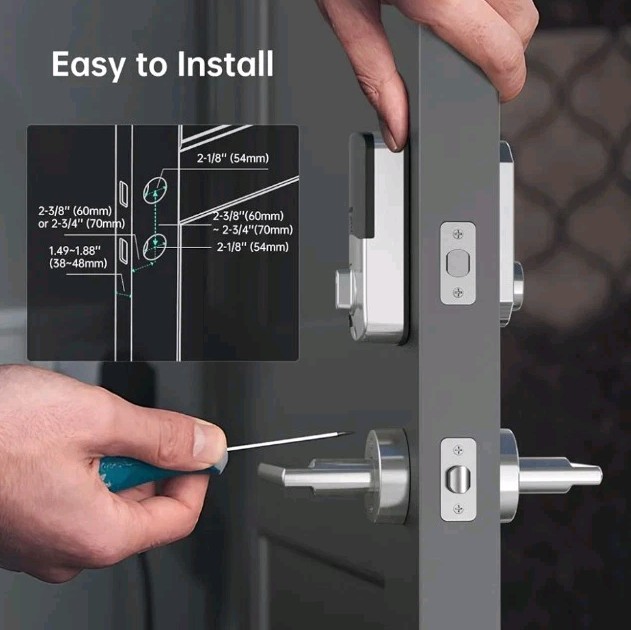 Easy to Install

2-1/8'' (54mm)

2-3/8'' (60mm) or 2-3/4'' (70mm)

2-3/8''(60mm) ~ 2-3/4''(70mm)

2-1/8'' (54mm)

1.49~1.88'' (38~48mm)