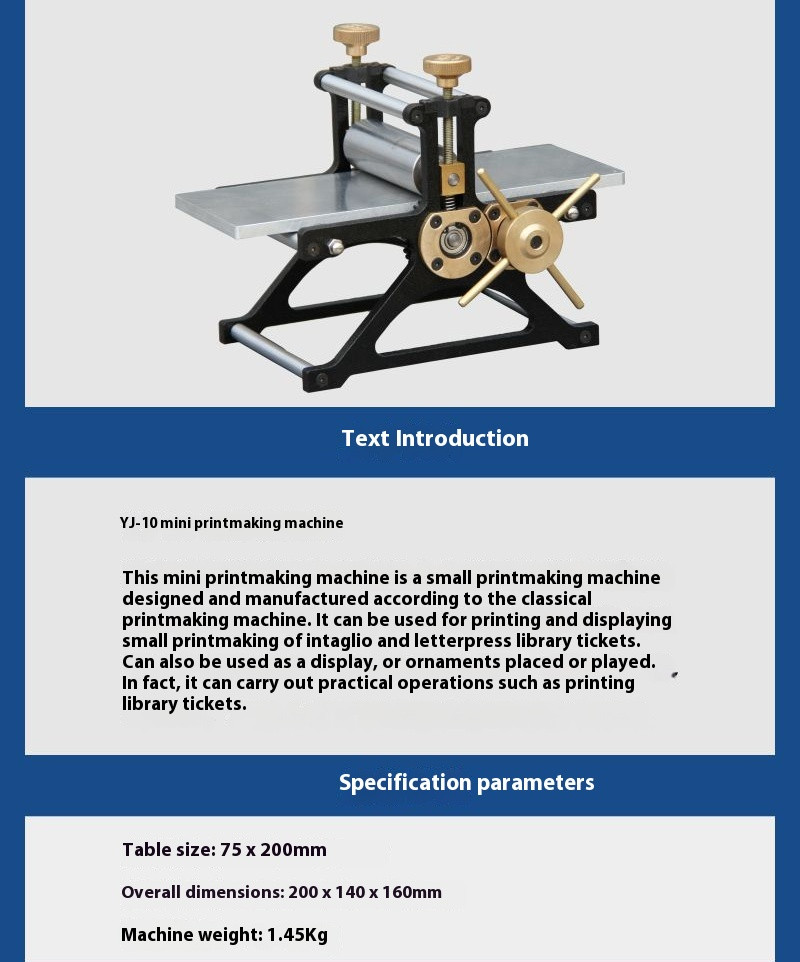 Text Introduction

YJ-10 mini printmaking machine

This mini printmaking machine is a small printmaking machine designed and manufactured according to the classical printmaking machine. It can be used for printing and displaying small printmaking of intaglio and letterpress library tickets. Can also be used as a display, or ornaments placed or played. In fact, it can carry out practical operations such as printing library tickets.

Specification parameters

Table size: 75 x 200mm

Overall dimensions: 200 x 140 x 160mm

Machine weight: 1.45Kg