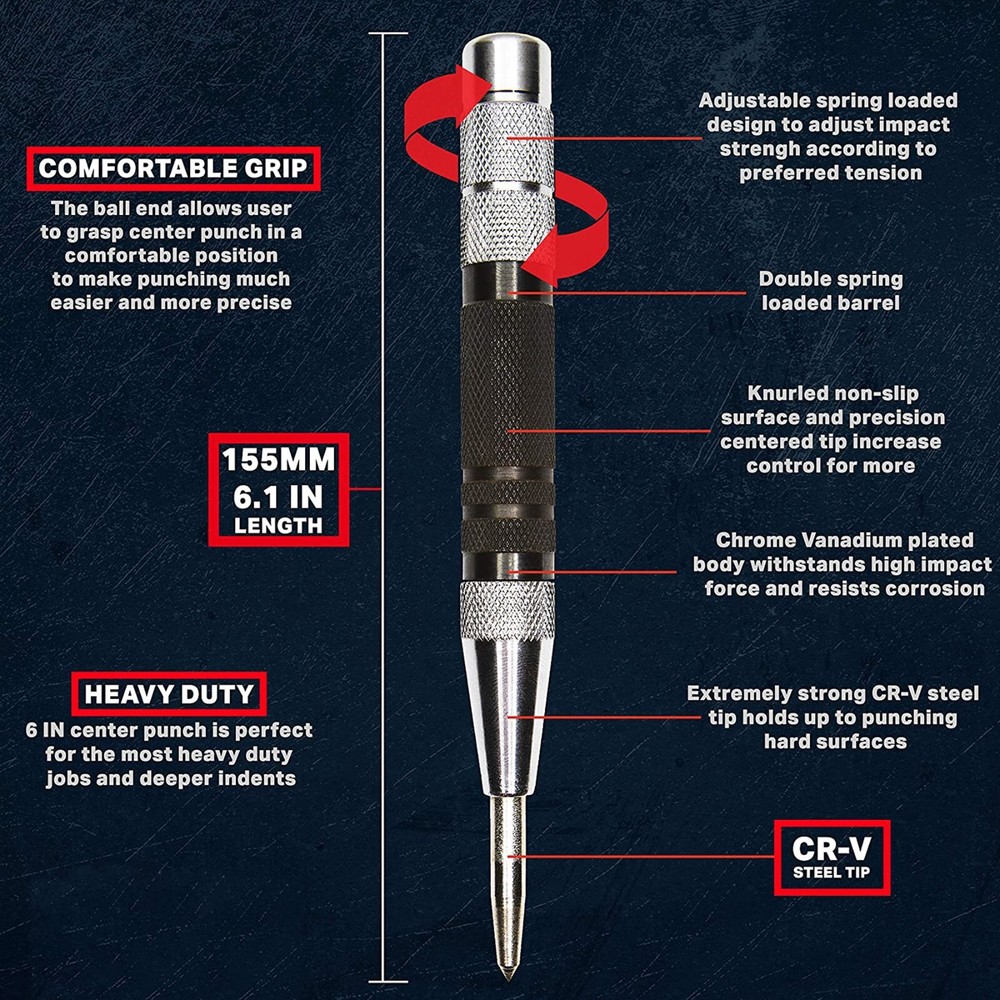 COMFORTABLE GRIP

The ball end allows user to grasp center punch in a comfortable position to make punching much easier and more precise

155MM
6.1 IN
LENGTH

HEAVY DUTY

6 IN center punch is perfect for the most heavy duty jobs and deeper indents

Adjustable spring loaded design to adjust impact strengh according to preferred tension

Double spring loaded barrel

Knurled non-slip surface and precision centered tip increase control for more

Chrome Vanadium plated body withstands high impact force and resists corrosion

Extremely strong CR-V steel tip holds up to punching hard surfaces

CR-V
STEEL TIP