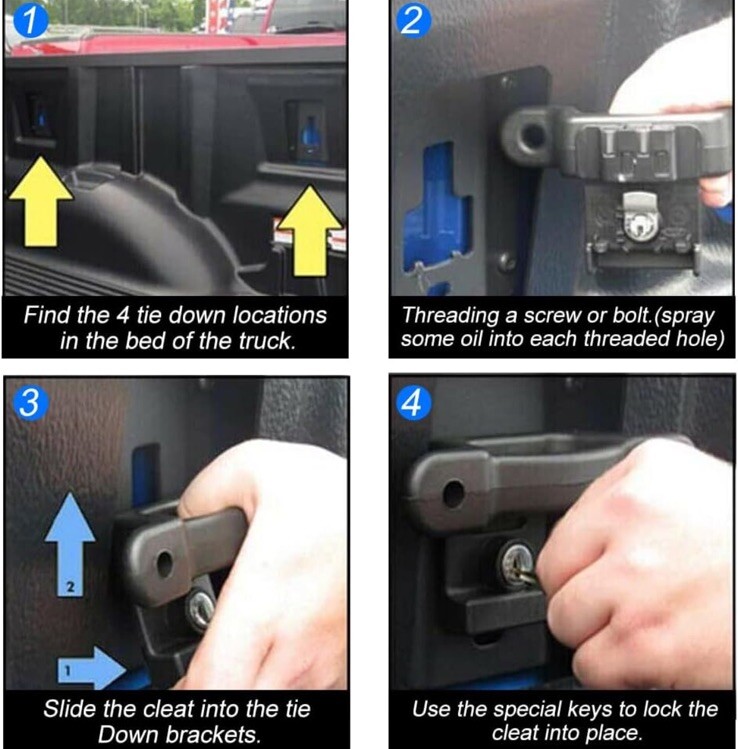 1

Find the 4 tie down locations in the bed of the truck.

2

Threading a screw or bolt.(spray some oil into each threaded hole)

3

2

1

Slide the cleat into the tie Down brackets.

4

Use the special keys to lock the cleat into place.