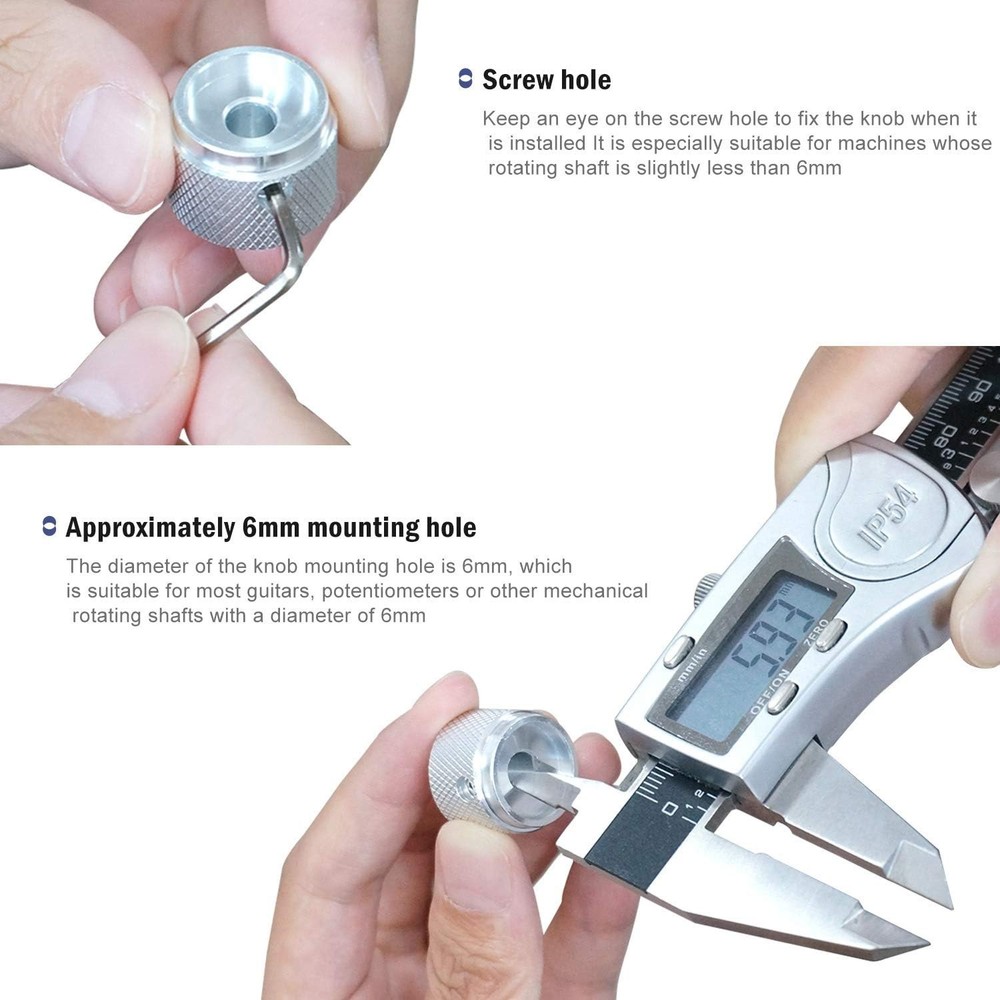 Screw hole

Keep an eye on the screw hole to fix the knob when it is installed It is especially suitable for machines whose rotating shaft is slightly less than 6mm

Approximately 6mm mounting hole

The diameter of the knob mounting hole is 6mm, which is suitable for most guitars, potentiometers or other mechanical rotating shafts with a diameter of 6mm

IP54

5.93

mm/in

ZERO

OFF/ON

80

90

0 1 2