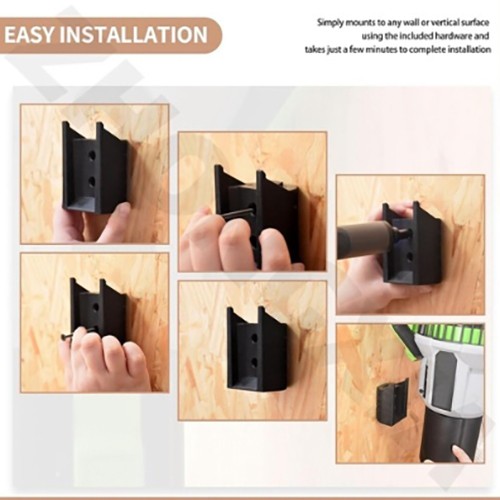 EASY INSTALLATION

Simply mounts to any wall or vertical surface using the included hardware and takes just a few minutes to complete installation