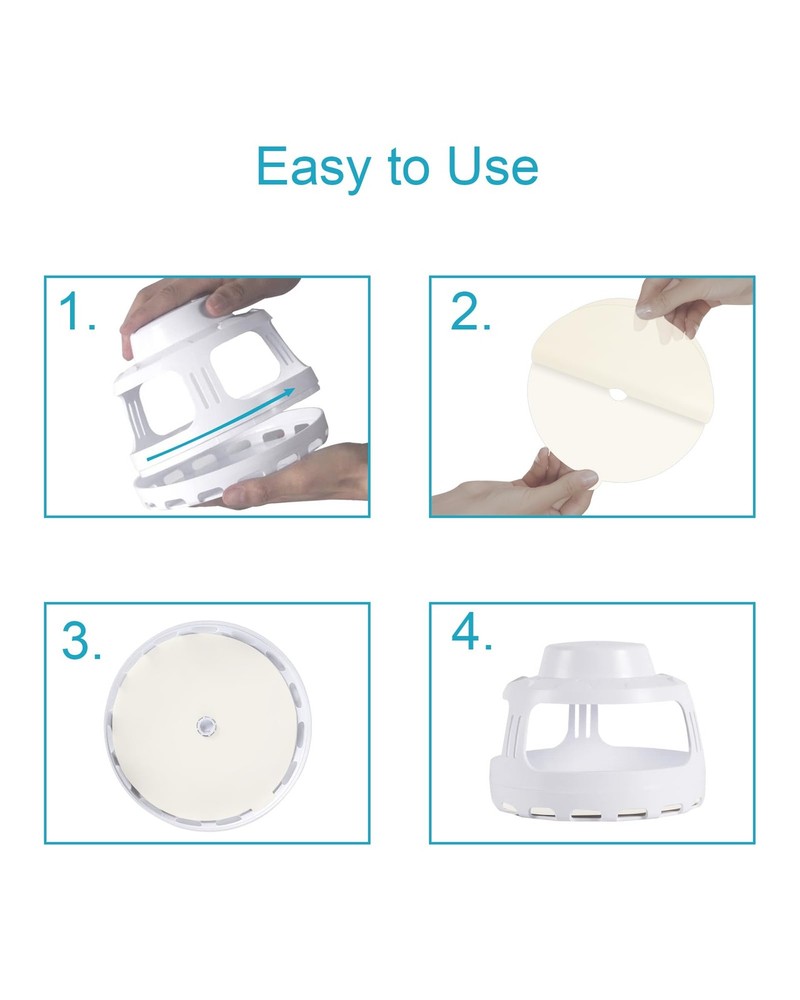 Easy to Use

1.

2.

3.

4.