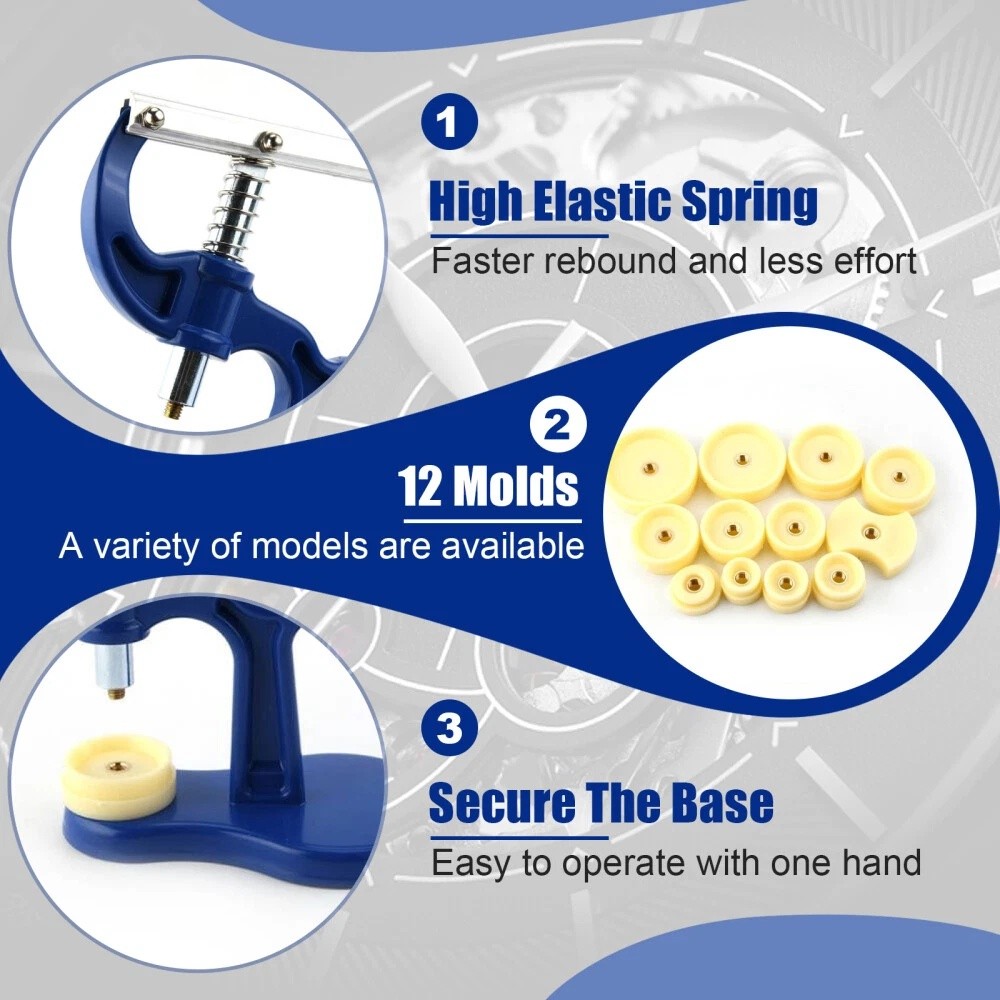 1

High Elastic Spring

Faster rebound and less effort

2

12 Molds

A variety of models are available

3

Secure The Base

Easy to operate with one hand