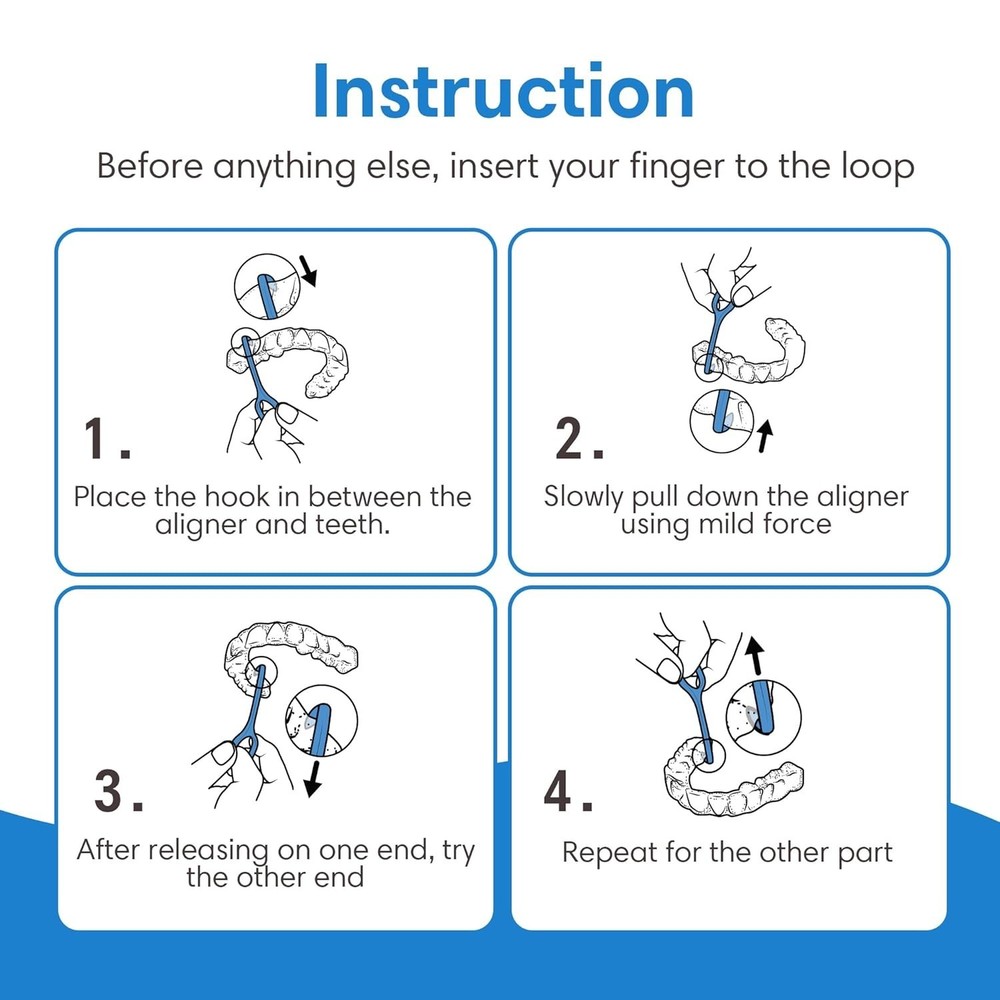 Instruction

Before anything else, insert your finger to the loop

1.

Place the hook in between the aligner and teeth.

2.

Slowly pull down the aligner using mild force

3.

After releasing on one end, try the other end

4.

Repeat for the other part