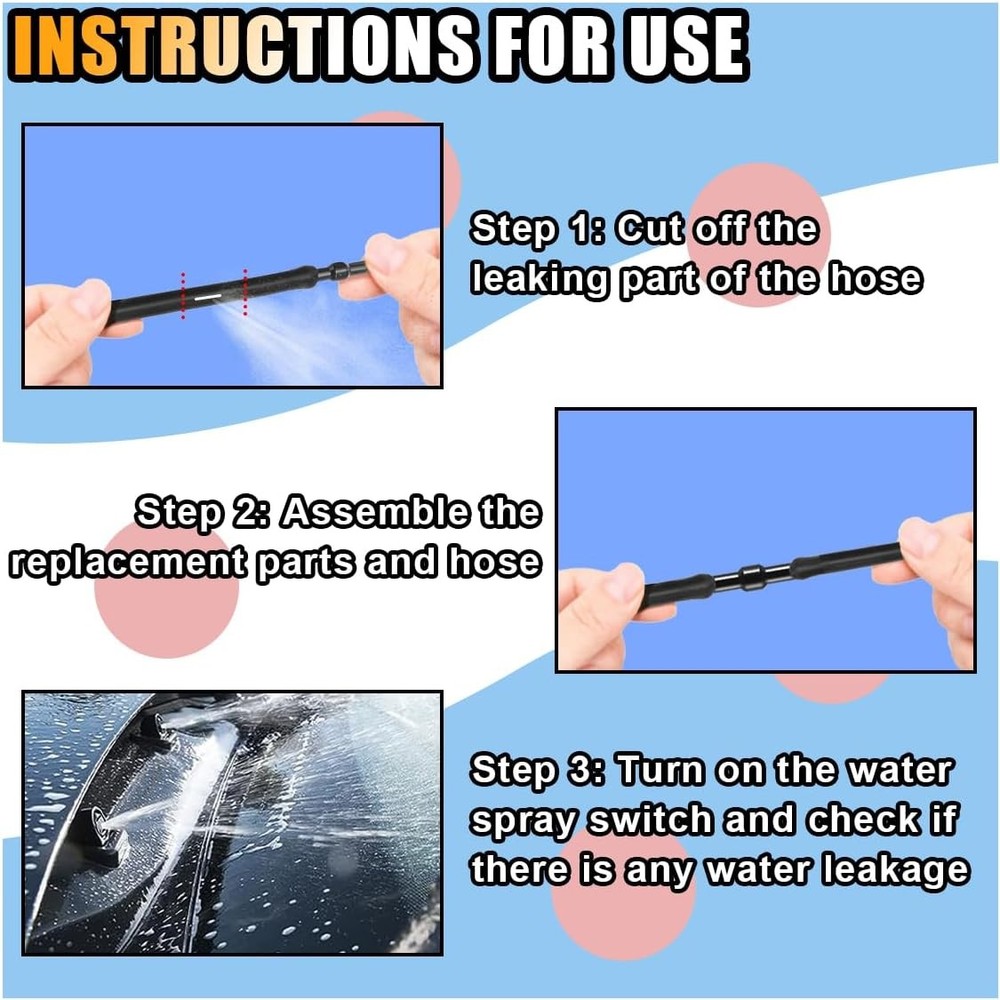 INSTRUCTIONS FOR USE

Step 1: Cut off the leaking part of the hose

Step 2: Assemble the replacement parts and hose

Step 3: Turn on the water spray switch and check if there is any water leakage