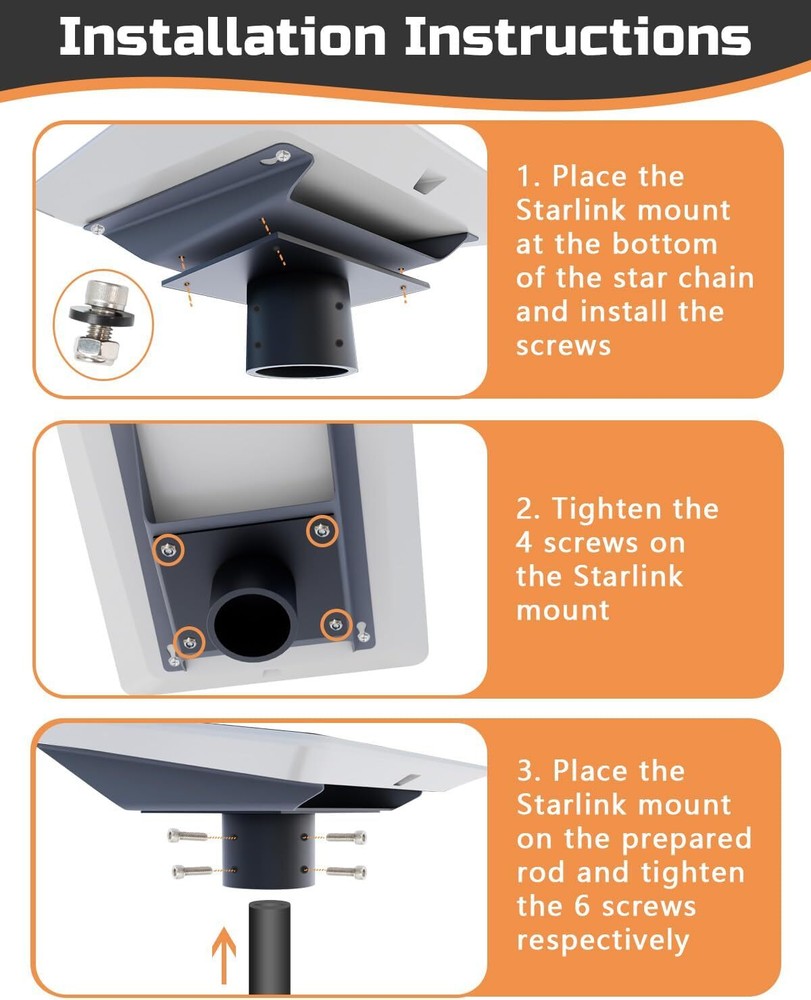 Installation Instructions

1. Place the Starlink mount at the bottom of the star chain and install the screws

2. Tighten the 4 screws on the Starlink mount

3. Place the Starlink mount on the prepared rod and tighten the 6 screws respectively