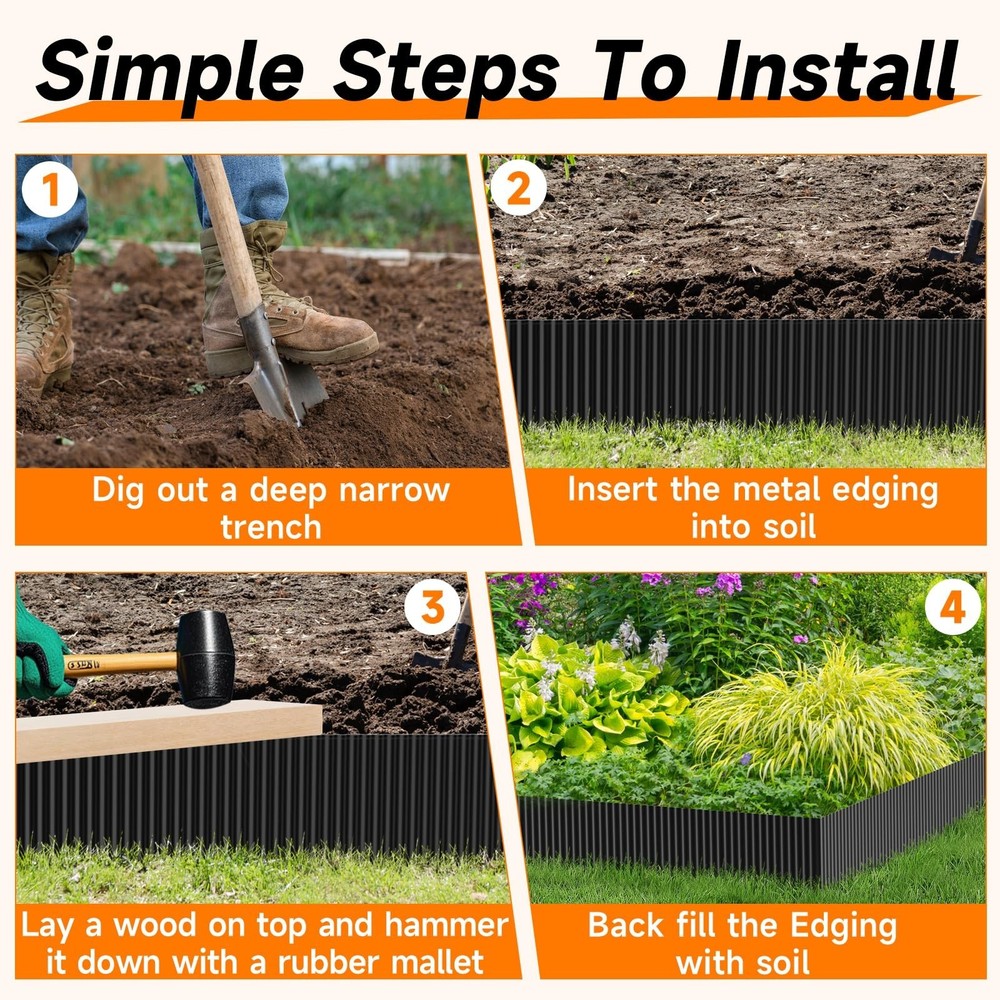 Simple Steps To Install

1

Dig out a deep narrow trench

2

Insert the metal edging into soil

3

Lay a wood on top and hammer it down with a rubber mallet

4

Back fill the Edging with soil