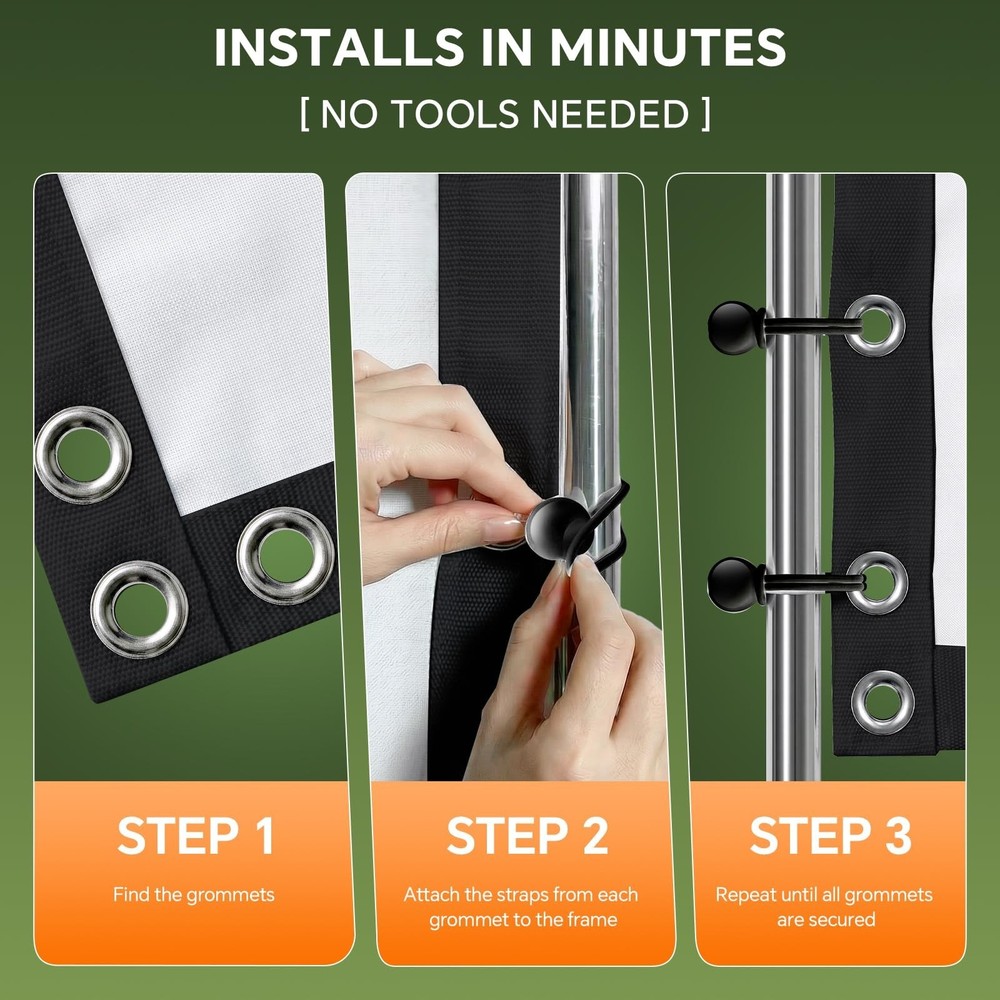 INSTALLS IN MINUTES

[ NO TOOLS NEEDED ]

STEP 1

Find the grommets

STEP 2

Attach the straps from each grommet to the frame

STEP 3

Repeat until all grommets are secured