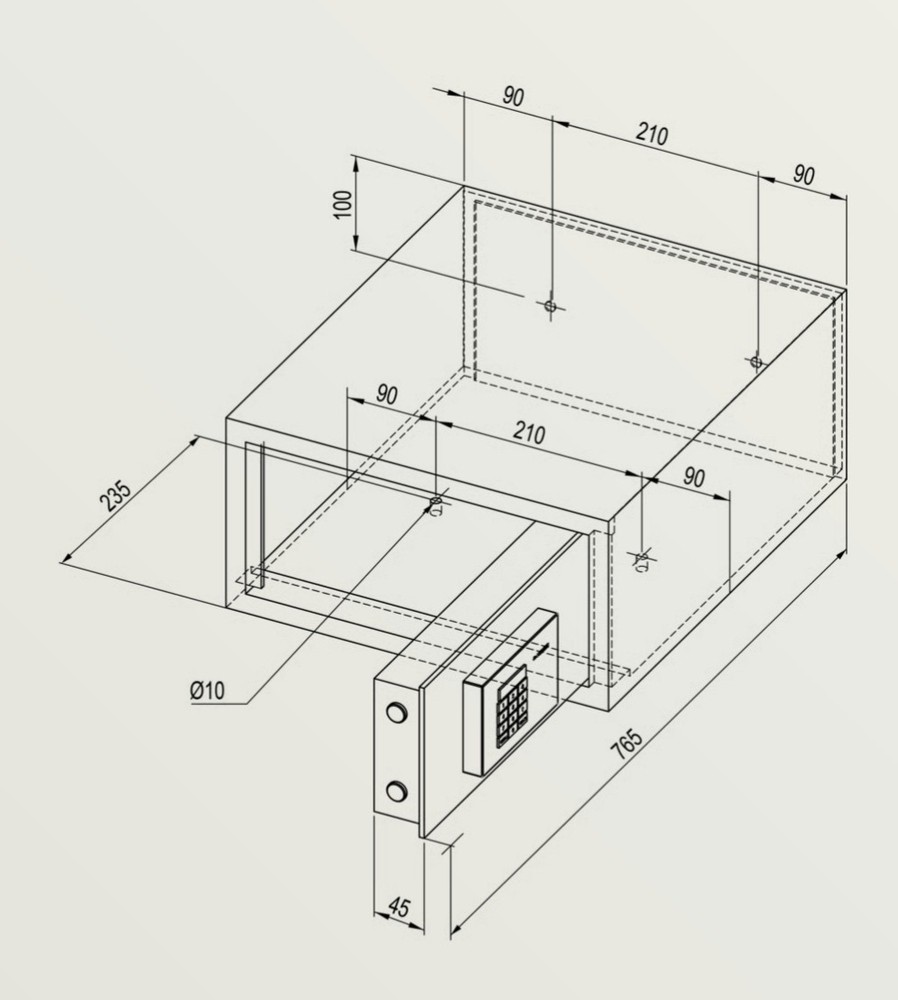 90
210
90
100
90
210
90
235
Ø10
765
45