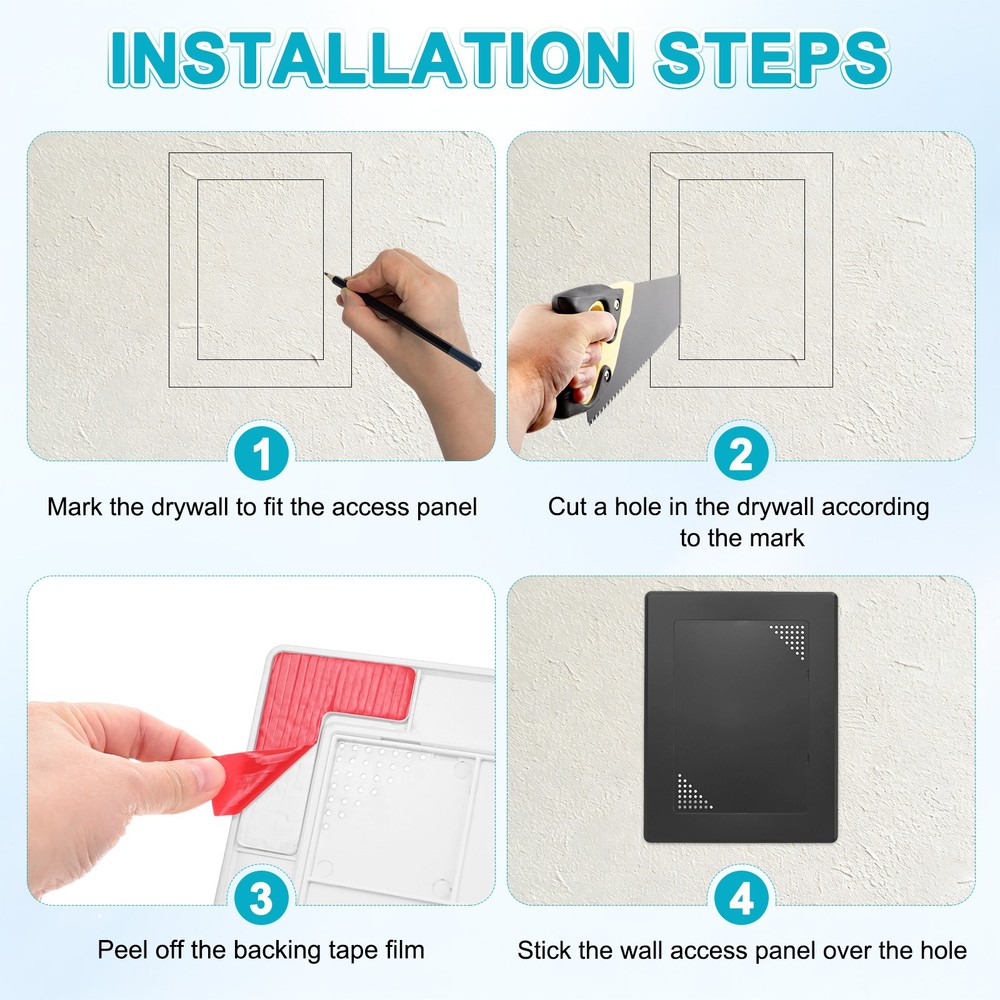 INSTALLATION STEPS

1

Mark the drywall to fit the access panel

2

Cut a hole in the drywall according to the mark

3

Peel off the backing tape film

4

Stick the wall access panel over the hole