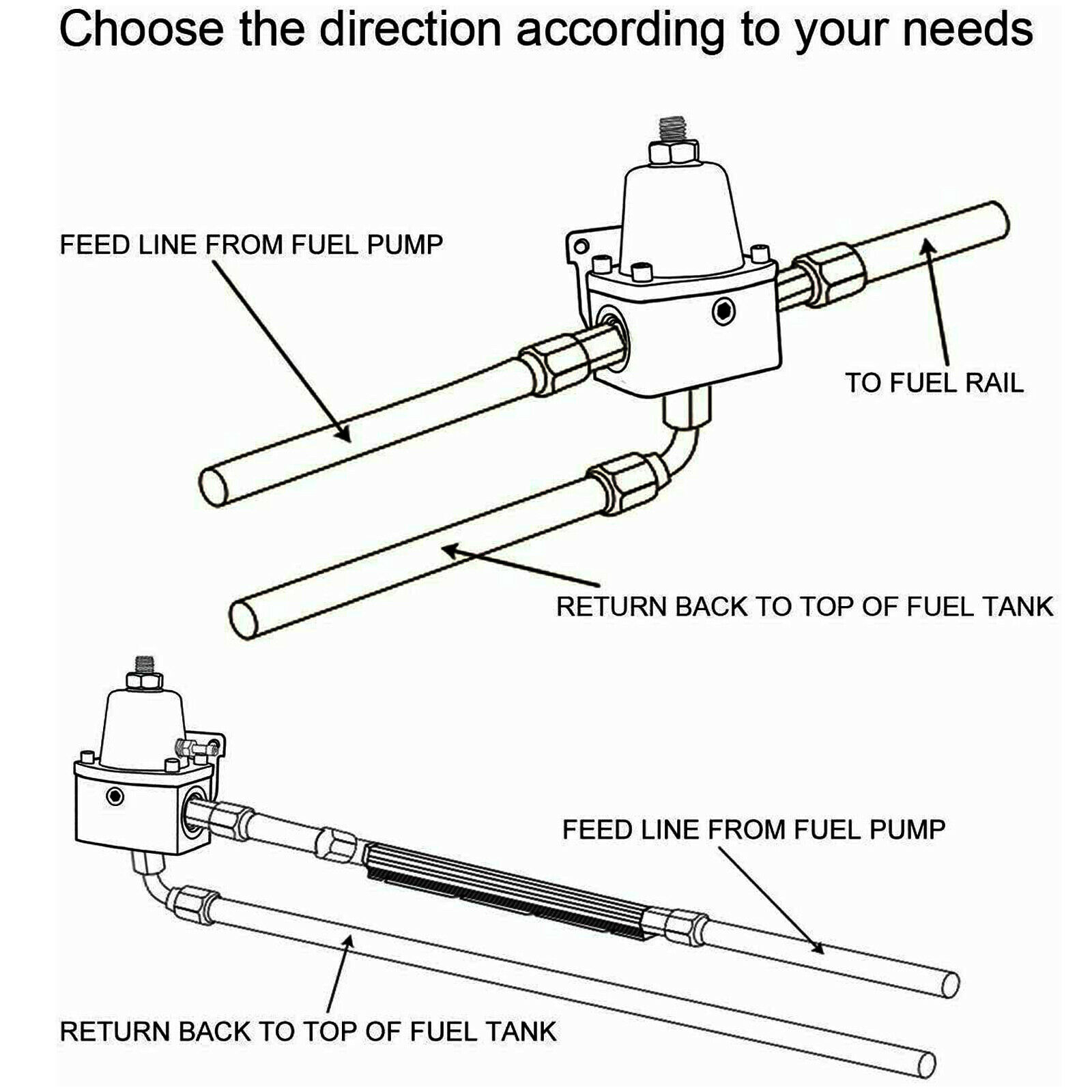 Choose the direction according to your needs

FEED LINE FROM FUEL PUMP

TO FUEL RAIL

RETURN BACK TO TOP OF FUEL TANK

FEED LINE FROM FUEL PUMP

RETURN BACK TO TOP OF FUEL TANK