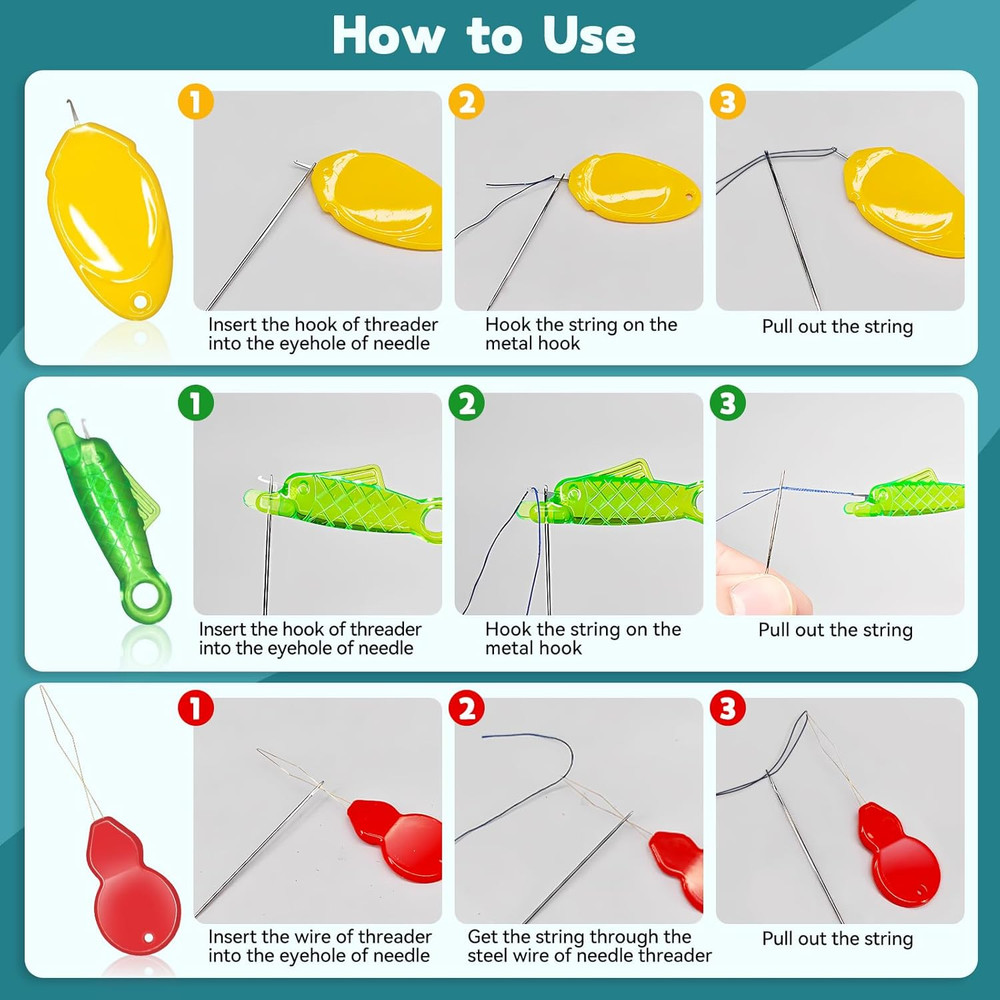 How to Use

1
Insert the hook of threader into the eyehole of needle

2
Hook the string on the metal hook

3
Pull out the string

1
Insert the hook of threader into the eyehole of needle

2
Hook the string on the metal hook

3
Pull out the string

1
Insert the wire of threader into the eyehole of needle

2
Get the string through the steel wire of needle threader

3
Pull out the string