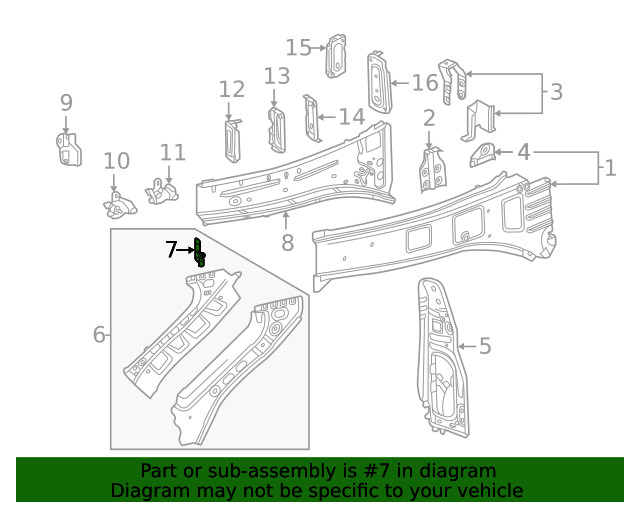 15
16
3
13
12
14
9
2
4
1
10
11
8
7
6
5

Part or sub-assembly is #7 in diagram
Diagram may not be specific to your vehicle