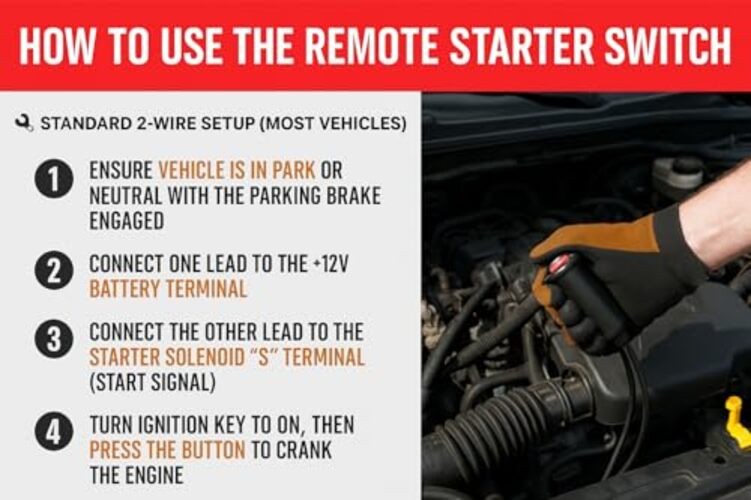 HOW TO USE THE REMOTE STARTER SWITCH

STANDARD 2-WIRE SETUP (MOST VEHICLES)

1 ENSURE VEHICLE IS IN PARK OR NEUTRAL WITH THE PARKING BRAKE ENGAGED

2 CONNECT ONE LEAD TO THE +12V BATTERY TERMINAL

3 CONNECT THE OTHER LEAD TO THE STARTER SOLENOID "S" TERMINAL (START SIGNAL)

4 TURN IGNITION KEY TO ON, THEN PRESS THE BUTTON TO CRANK THE ENGINE