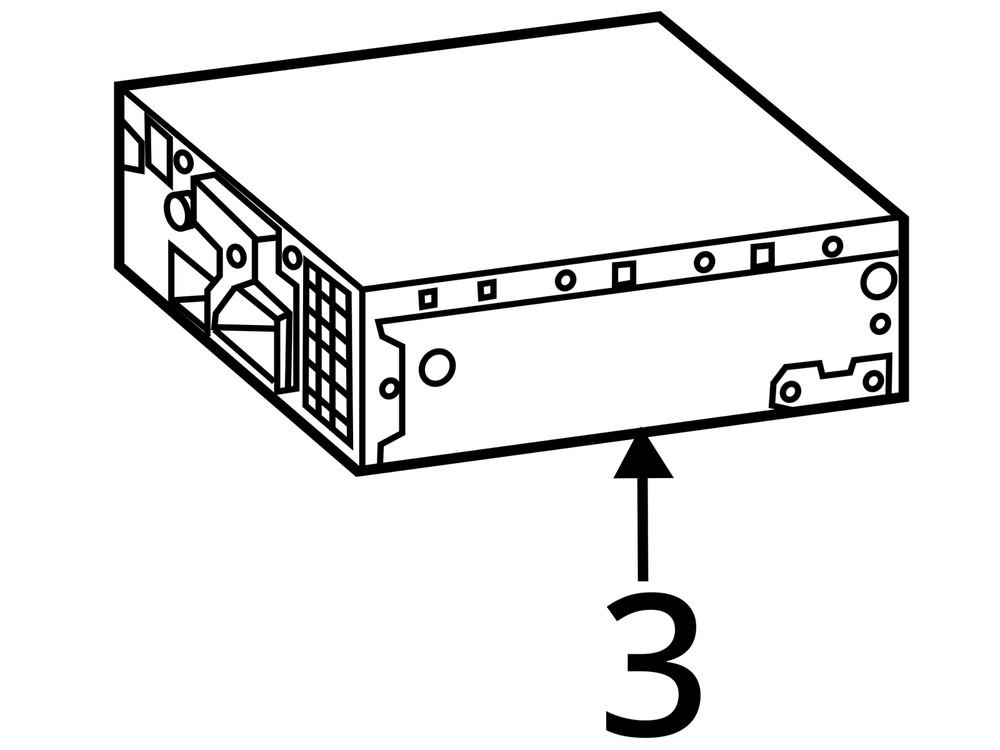 3