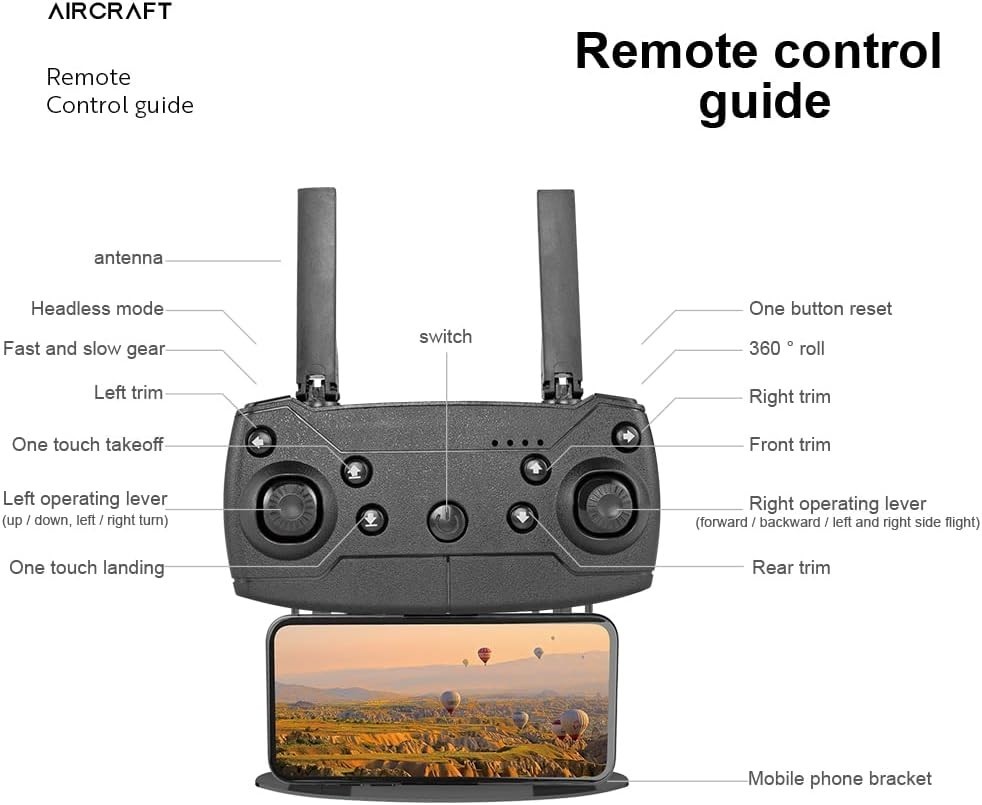 AIRCRAFT

Remote Control guide

Remote control guide

antenna

Headless mode

Fast and slow gear

Left trim

One touch takeoff

Left operating lever
(up / down, left / right turn)

One touch landing

switch

One button reset

360 ° roll

Right trim

Front trim

Right operating lever
(forward / backward / left and right side flight)

Rear trim

Mobile phone bracket