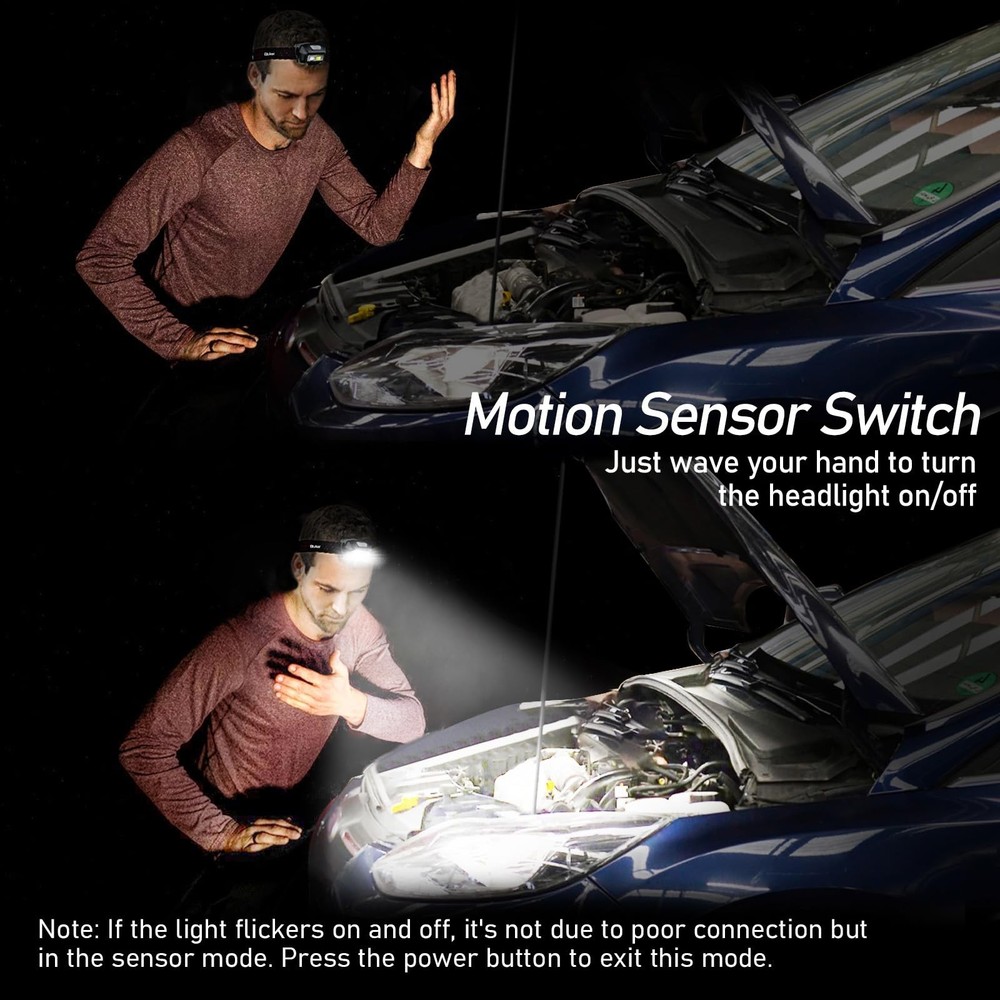 Motion Sensor Switch
Just wave your hand to turn the headlight on/off

Note: If the light flickers on and off, it's not due to poor connection but in the sensor mode. Press the power button to exit this mode.