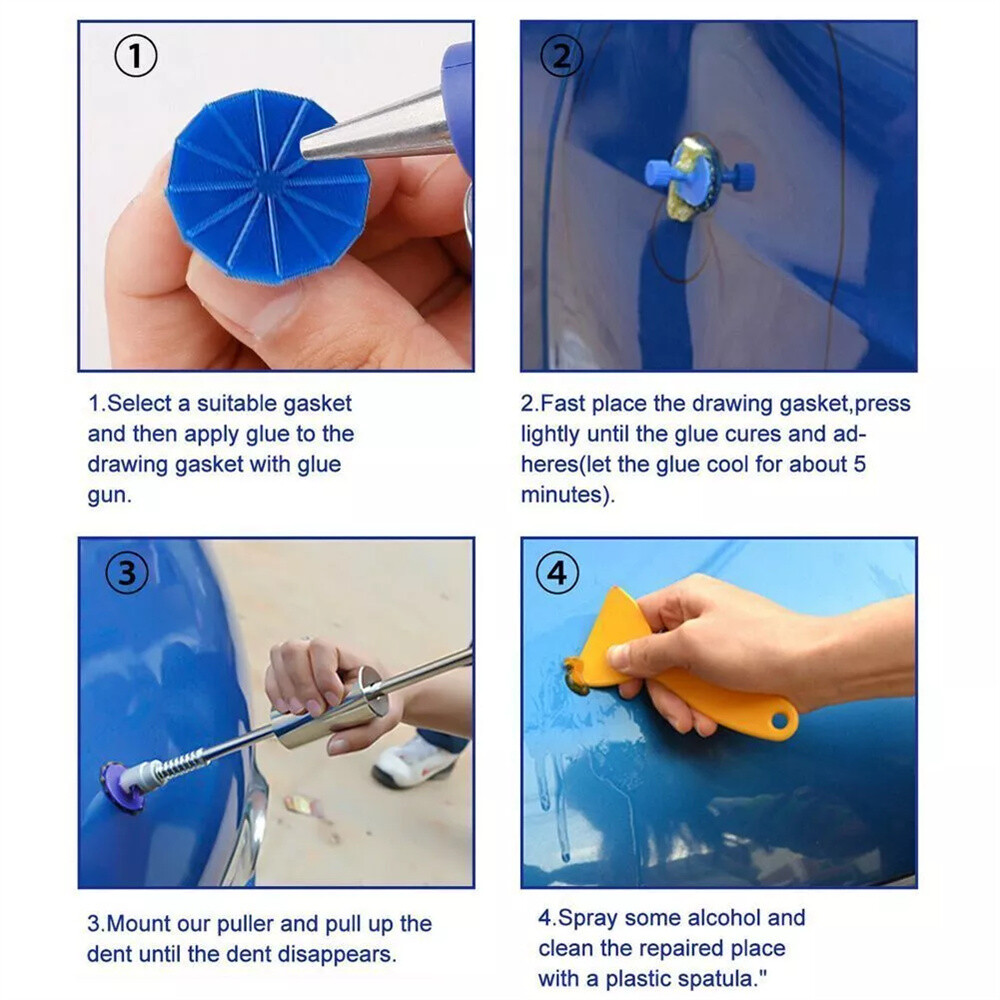 ①

1.Select a suitable gasket and then apply glue to the drawing gasket with glue gun.

②

2.Fast place the drawing gasket,press lightly until the glue cures and adheres(let the glue cool for about 5 minutes).

③

3.Mount our puller and pull up the dent until the dent disappears.

④

4.Spray some alcohol and clean the repaired place with a plastic spatula."