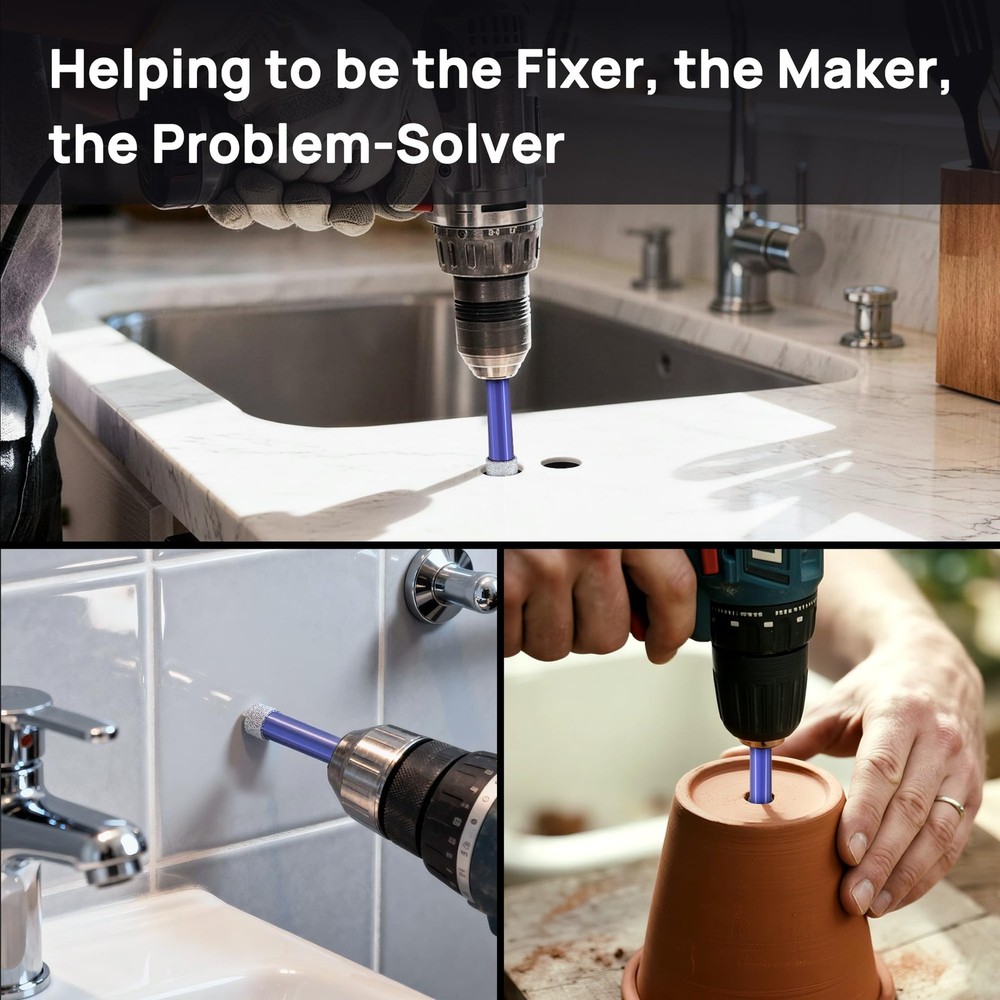 Helping to be the Fixer, the Maker, the Problem-Solver