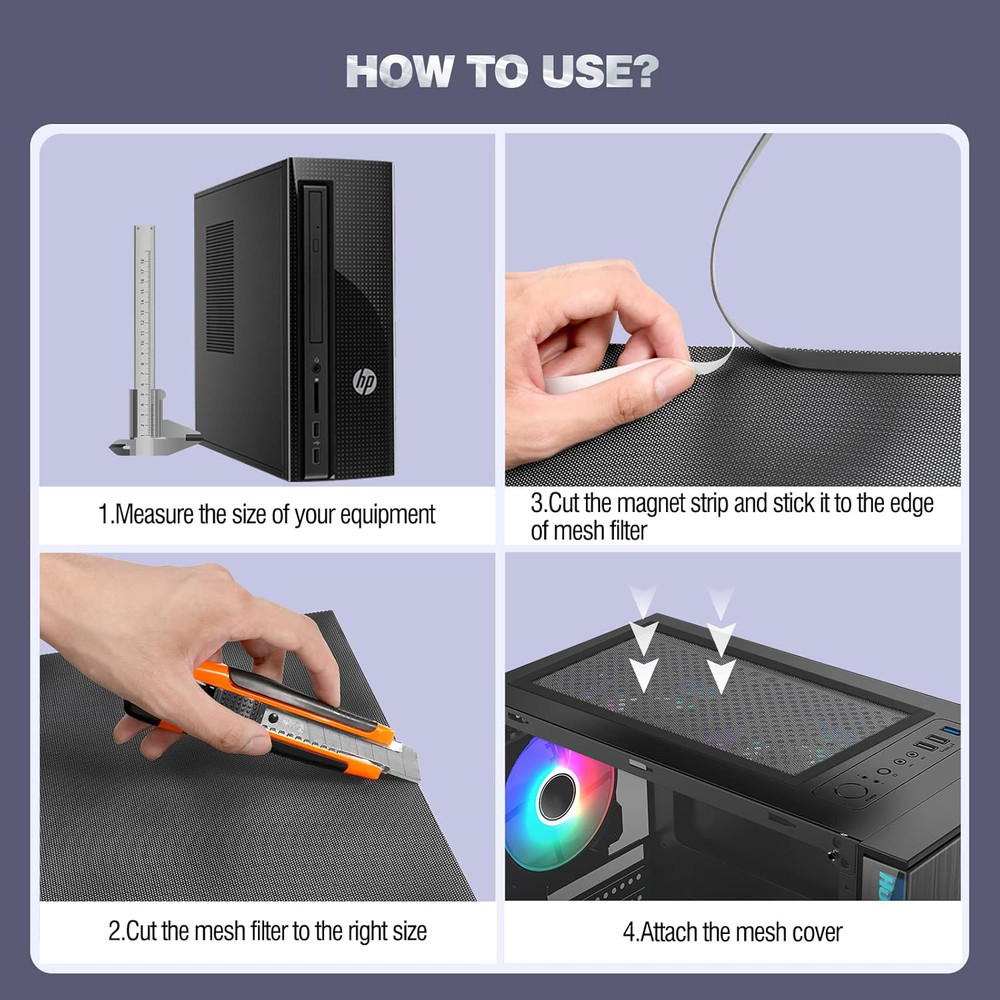 HOW TO USE?

hp

1.Measure the size of your equipment

3.Cut the magnet strip and stick it to the edge of mesh filter

2.Cut the mesh filter to the right size

4.Attach the mesh cover