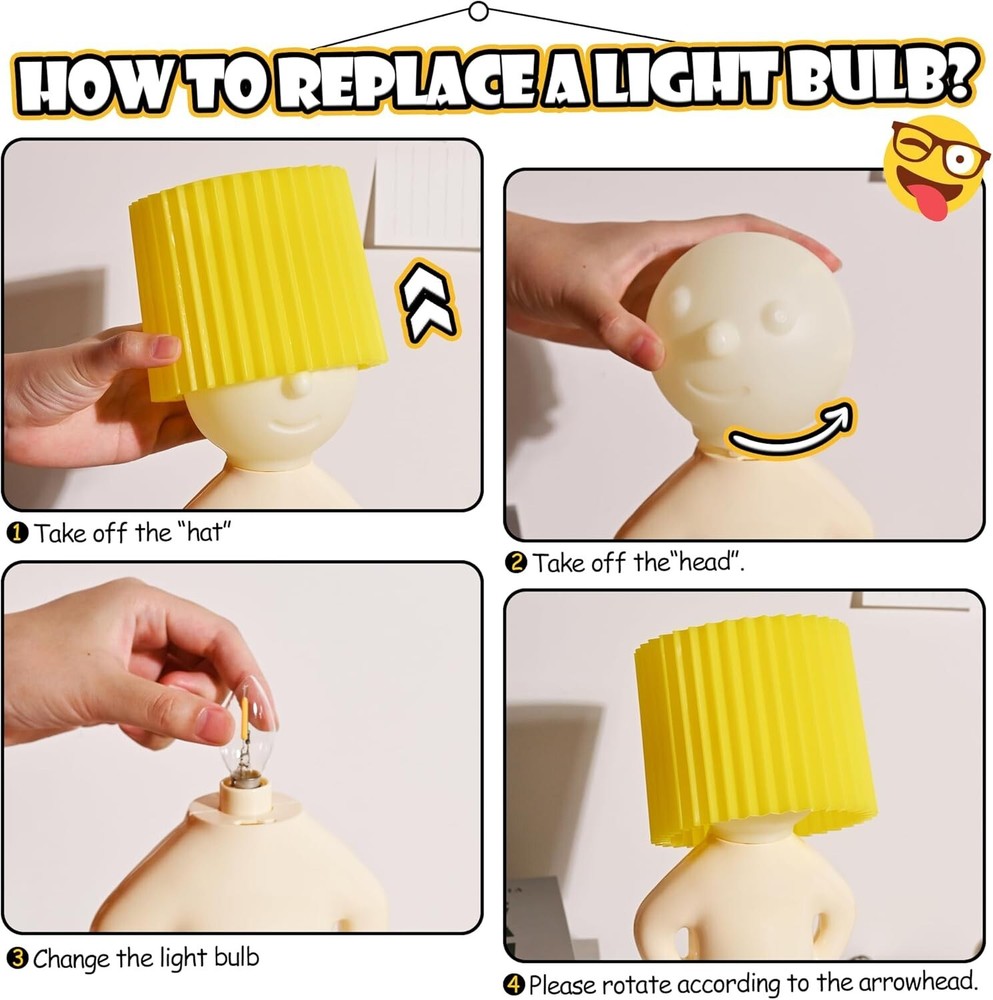 HOW TO REPLACE A LIGHT BULB?

❶ Take off the "hat"

❷ Take off the"head".

❸ Change the light bulb

❹ Please rotate according to the arrowhead.