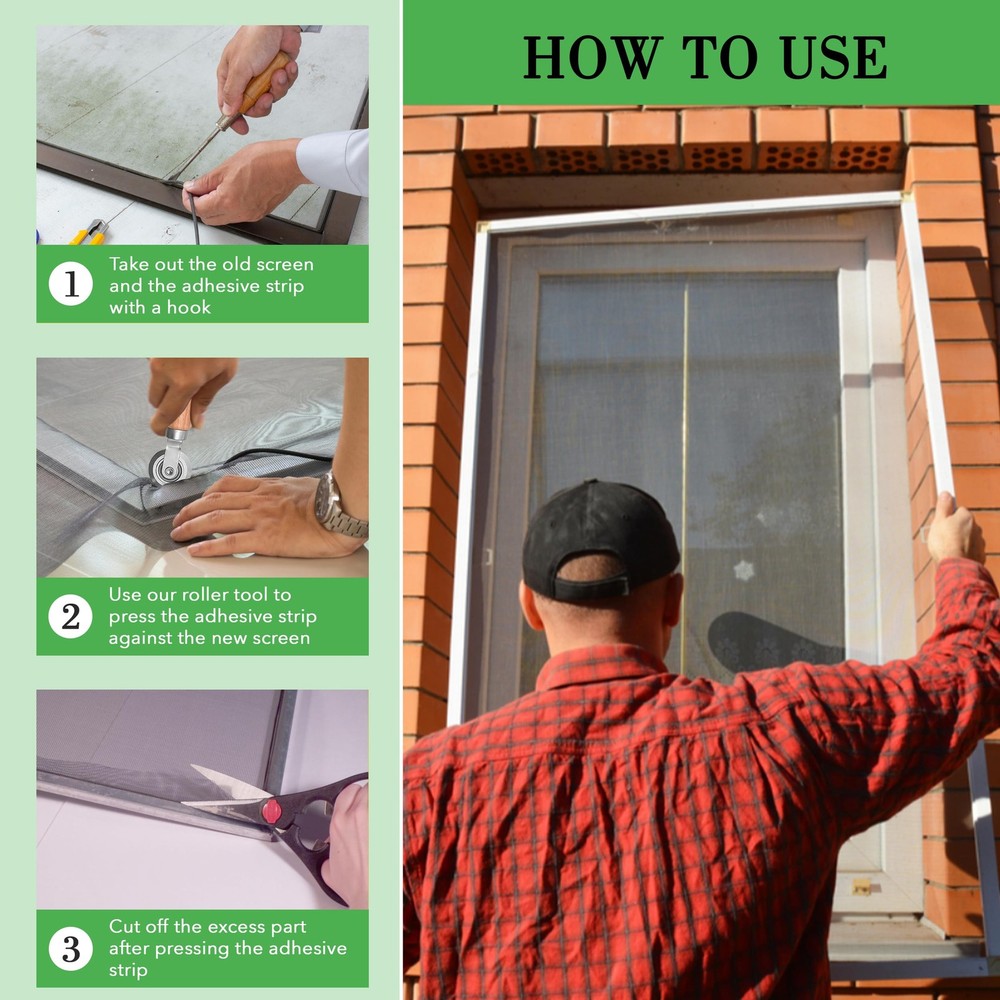 1
Take out the old screen and the adhesive strip with a hook

2
Use our roller tool to press the adhesive strip against the new screen

3
Cut off the excess part after pressing the adhesive strip

HOW TO USE