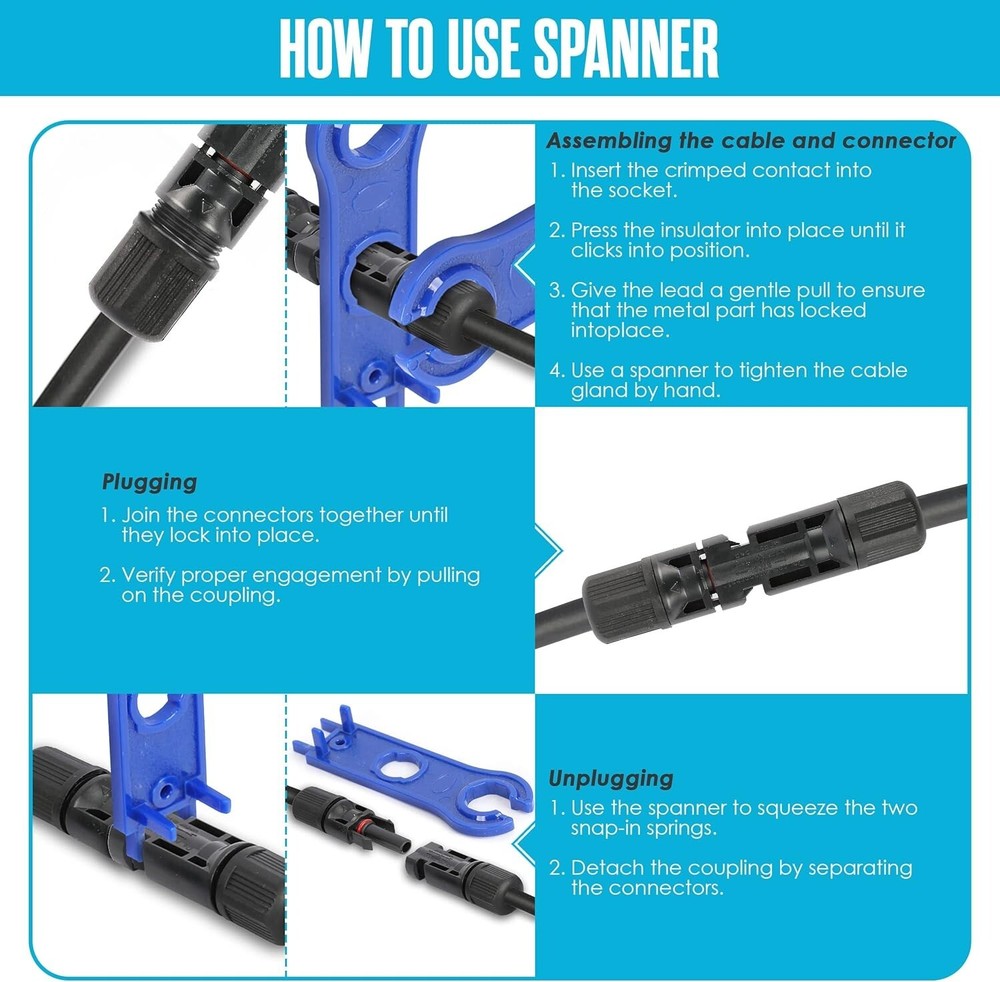 HOW TO USE SPANNER

Assembling the cable and connector
1. Insert the crimped contact into the socket.
2. Press the insulator into place until it clicks into position.
3. Give the lead a gentle pull to ensure that the metal part has locked intoplace.
4. Use a spanner to tighten the cable gland by hand.

Plugging
1. Join the connectors together until they lock into place.
2. Verify proper engagement by pulling on the coupling.

Unplugging
1. Use the spanner to squeeze the two snap-in springs.
2. Detach the coupling by separating the connectors.