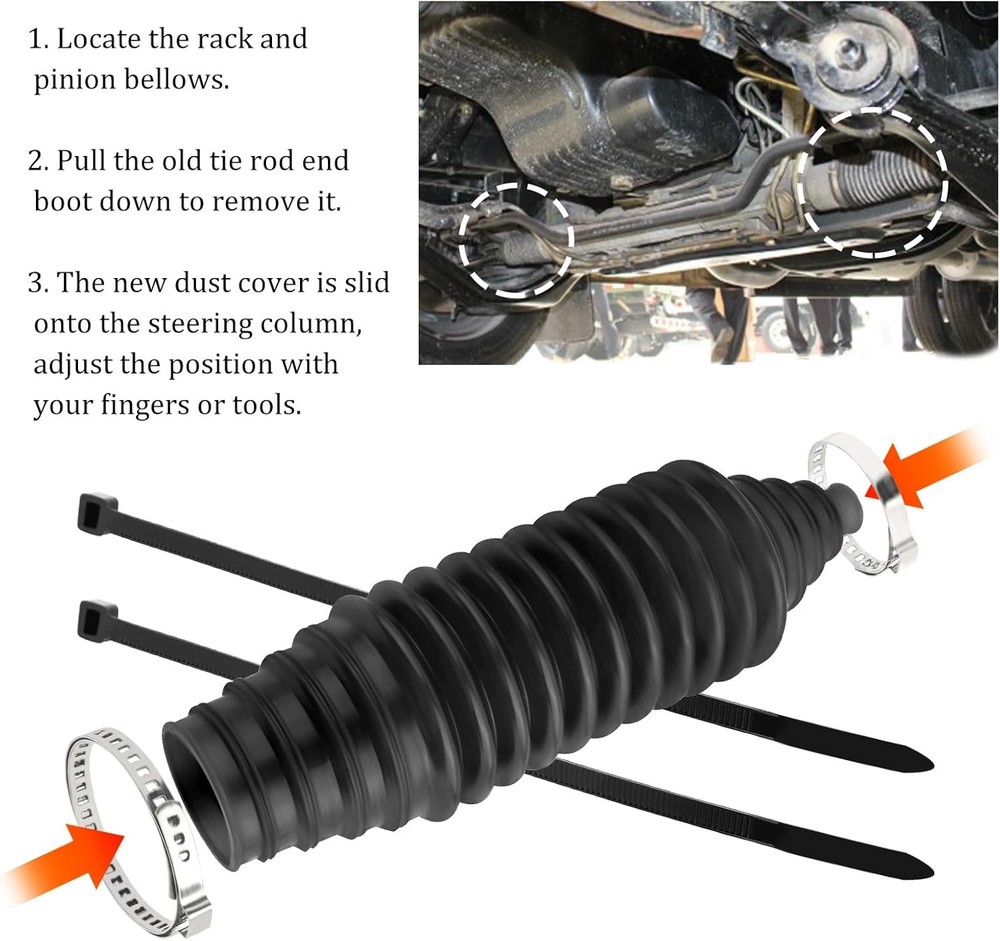 1. Locate the rack and pinion bellows.

2. Pull the old tie rod end boot down to remove it.

3. The new dust cover is slid onto the steering column, adjust the position with your fingers or tools.