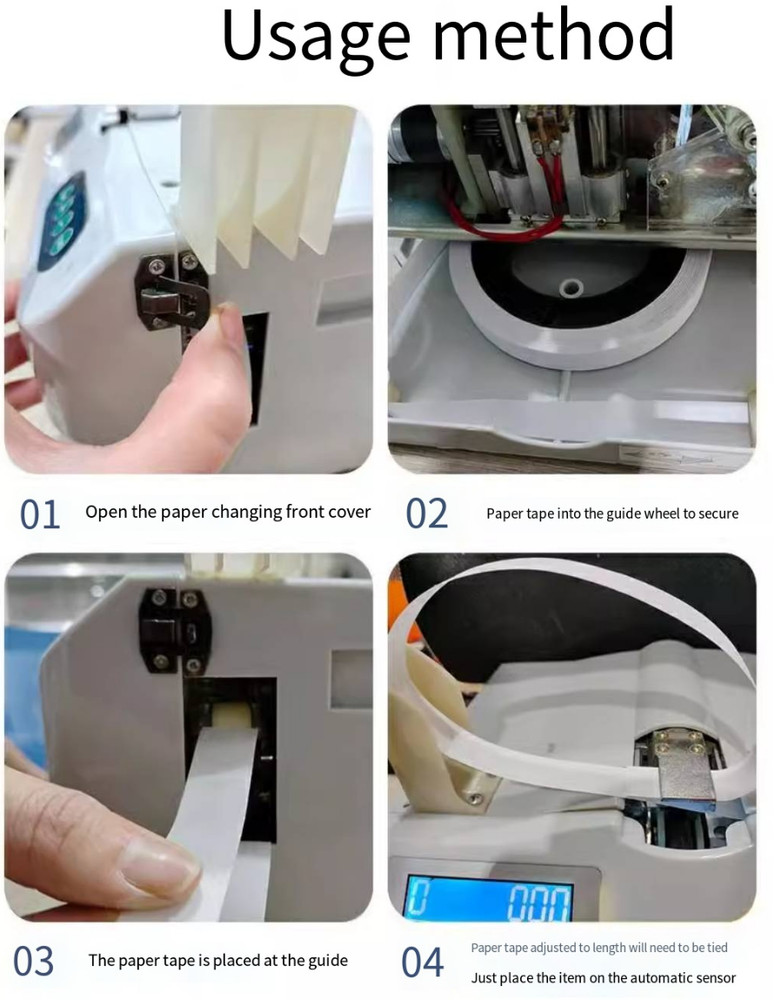 Usage method

01 Open the paper changing front cover

02 Paper tape into the guide wheel to secure

03 The paper tape is placed at the guide

04 Paper tape adjusted to length will need to be tied
Just place the item on the automatic sensor

0 000