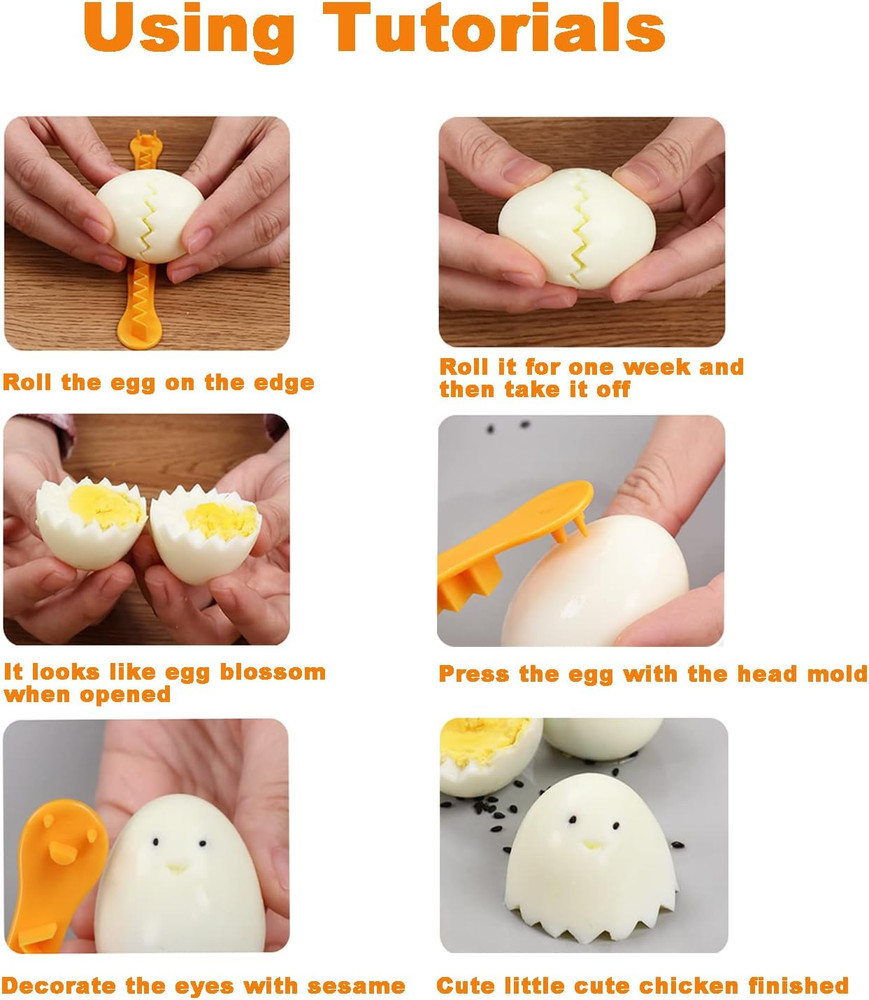 Using Tutorials

Roll the egg on the edge

Roll it for one week and then take it off

It looks like egg blossom when opened

Press the egg with the head mold

Decorate the eyes with sesame

Cute little cute chicken finished