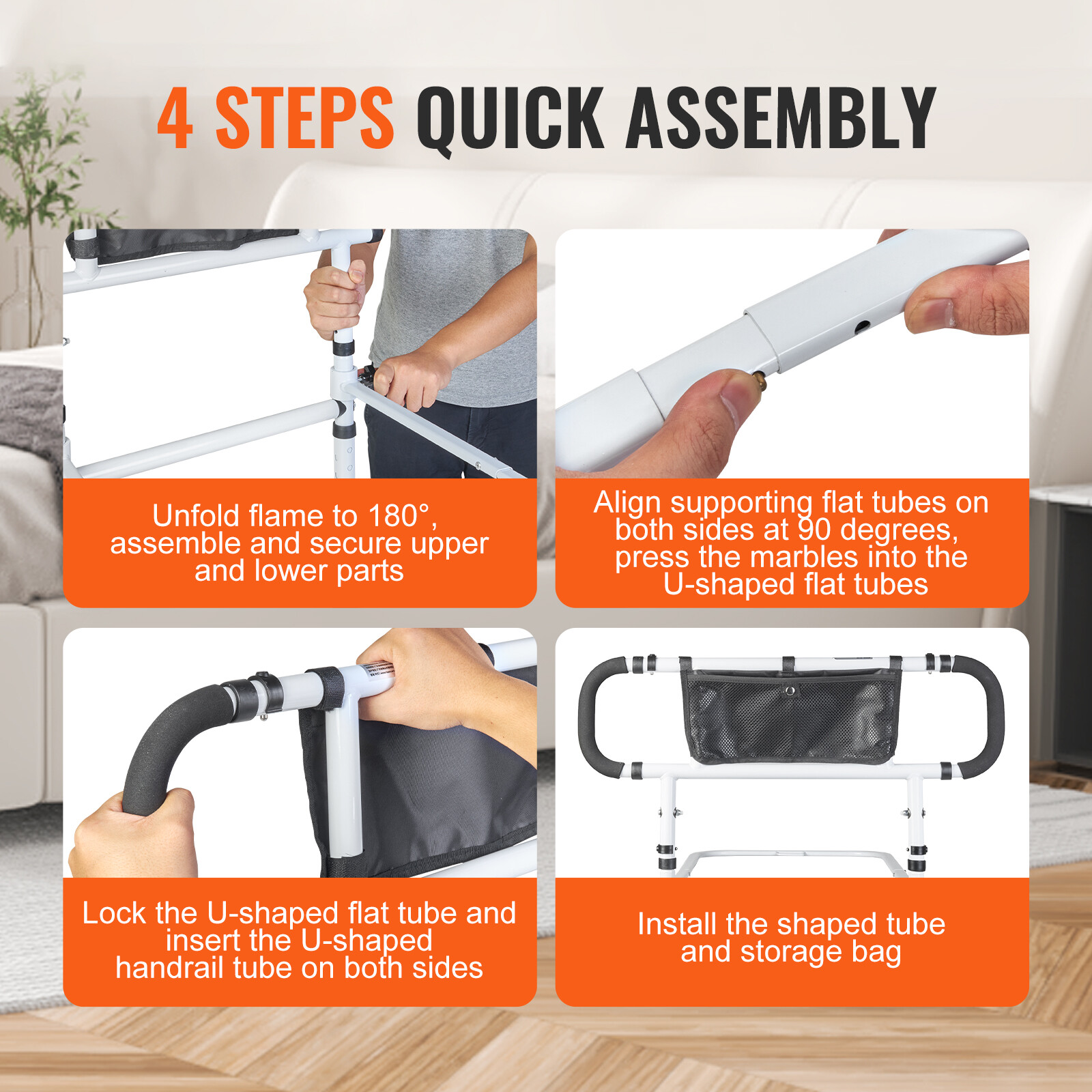 4 STEPS QUICK ASSEMBLY

Unfold flame to 180°, assemble and secure upper and lower parts

Align supporting flat tubes on both sides at 90 degrees, press the marbles into the U-shaped flat tubes

Lock the U-shaped flat tube and insert the U-shaped handrail tube on both sides

Install the shaped tube and storage bag