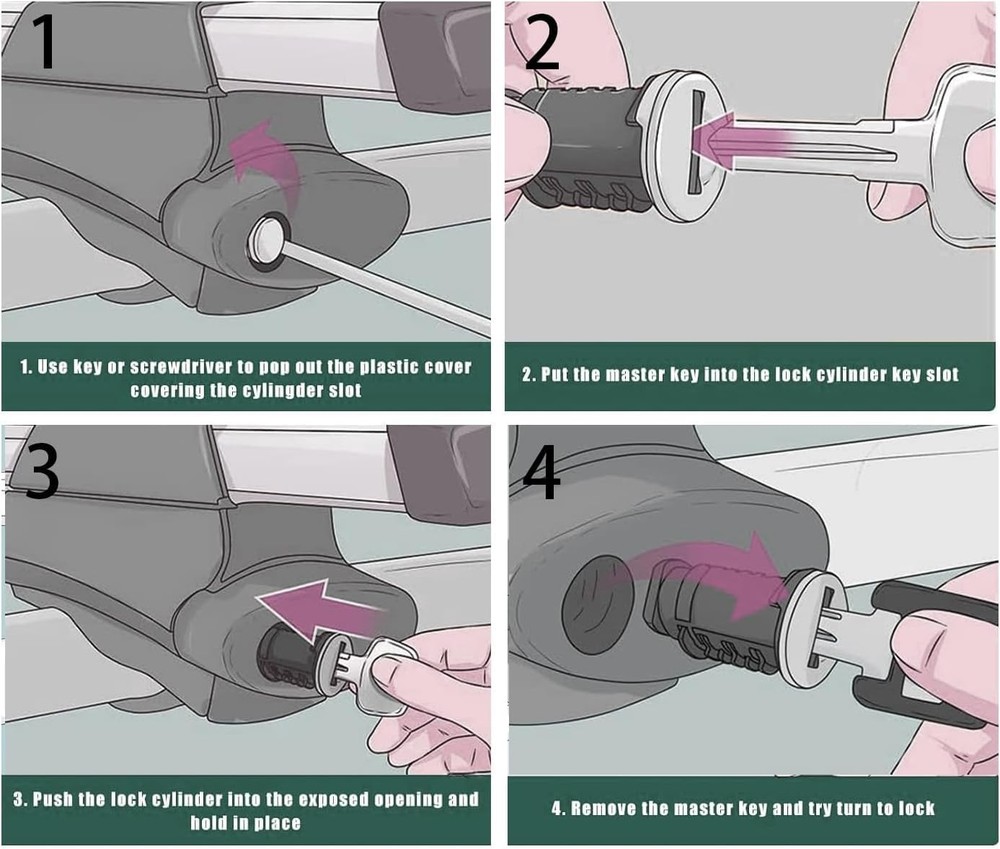 1

1. Use key or screwdriver to pop out the plastic cover covering the cylingder slot

2

2. Put the master key into the lock cylinder key slot

3

3. Push the lock cylinder into the exposed opening and hold in place

4

4. Remove the master key and try turn to lock