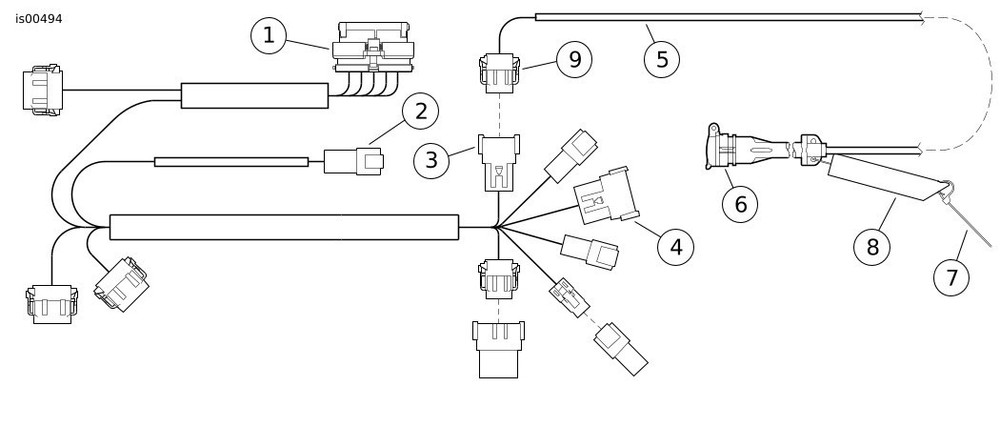 is00494

1

2

3

4

5

6

7

8

9