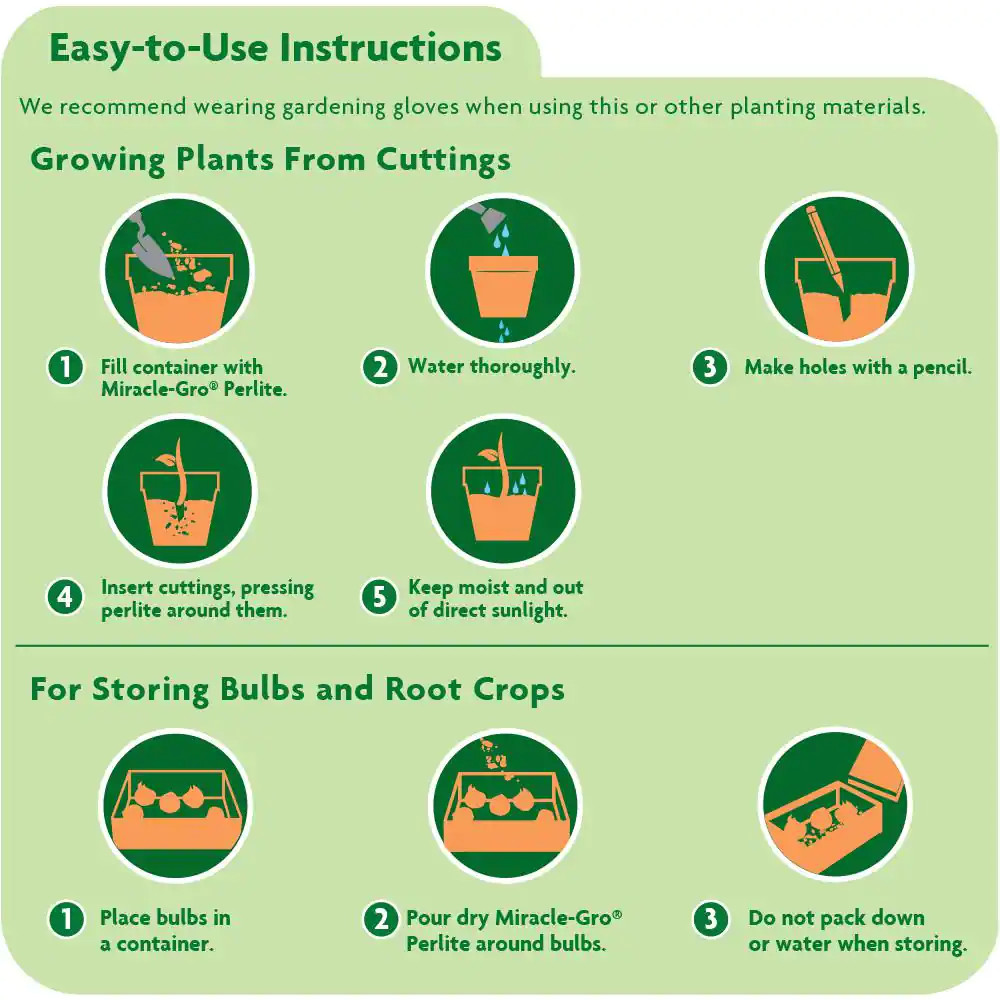 Easy-to-Use Instructions

We recommend wearing gardening gloves when using this or other planting materials.

Growing Plants From Cuttings

1 Fill container with Miracle-Gro® Perlite.

2 Water thoroughly.

3 Make holes with a pencil.

4 Insert cuttings, pressing perlite around them.

5 Keep moist and out of direct sunlight.

For Storing Bulbs and Root Crops

1 Place bulbs in a container.

2 Pour dry Miracle-Gro® Perlite around bulbs.

3 Do not pack down or water when storing.