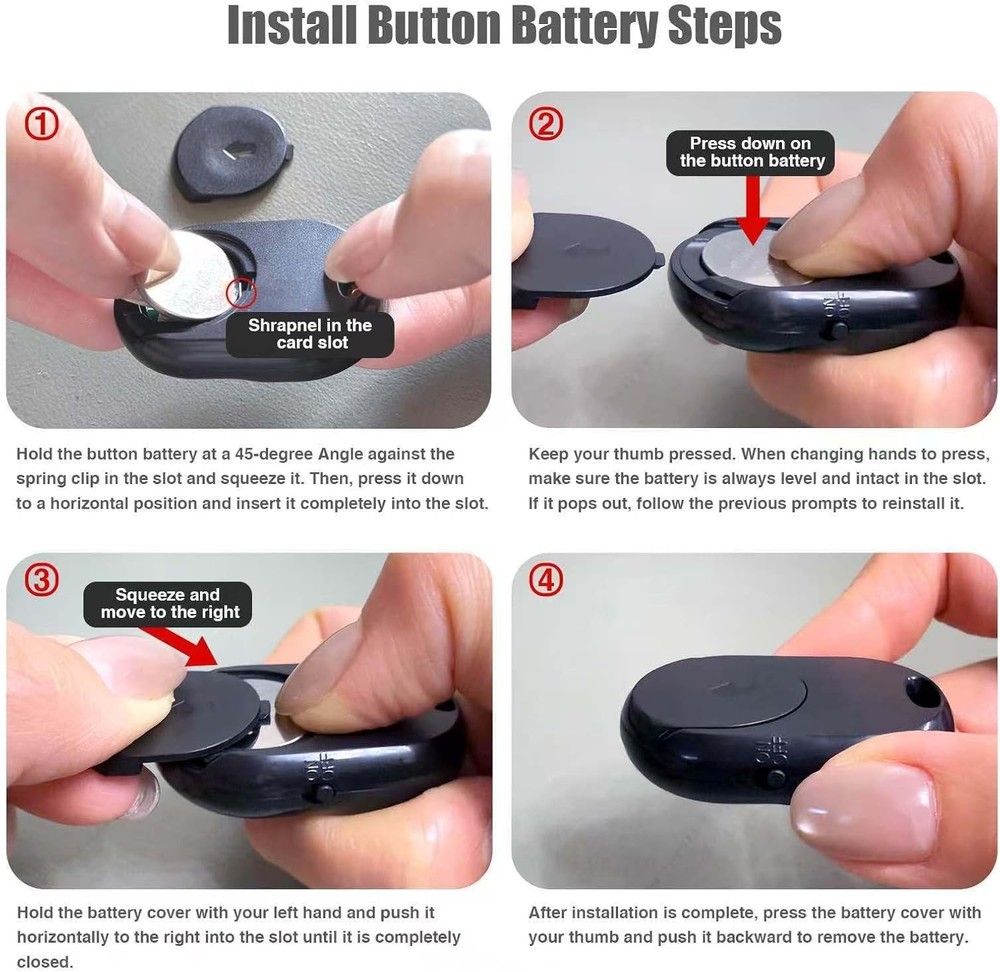 Install Button Battery Steps

①

Shrapnel in the card slot

Hold the button battery at a 45-degree Angle against the spring clip in the slot and squeeze it. Then, press it down to a horizontal position and insert it completely into the slot.

②

Press down on the button battery

ON OFF

Keep your thumb pressed. When changing hands to press, make sure the battery is always level and intact in the slot. If it pops out, follow the previous prompts to reinstall it.

③

Squeeze and move to the right

ON OFF

Hold the battery cover with your left hand and push it horizontally to the right into the slot until it is completely closed.

④

ON OFF

After installation is complete, press the battery cover with your thumb and push it backward to remove the battery.