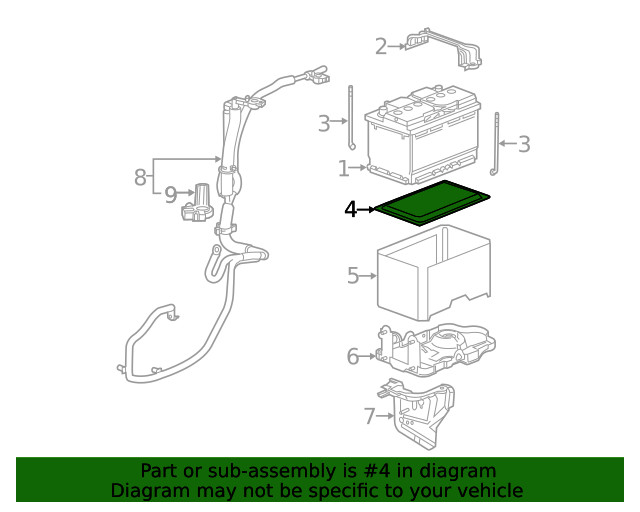 2
3
3
1
8
9
4
5
6
7

Part or sub-assembly is #4 in diagram
Diagram may not be specific to your vehicle