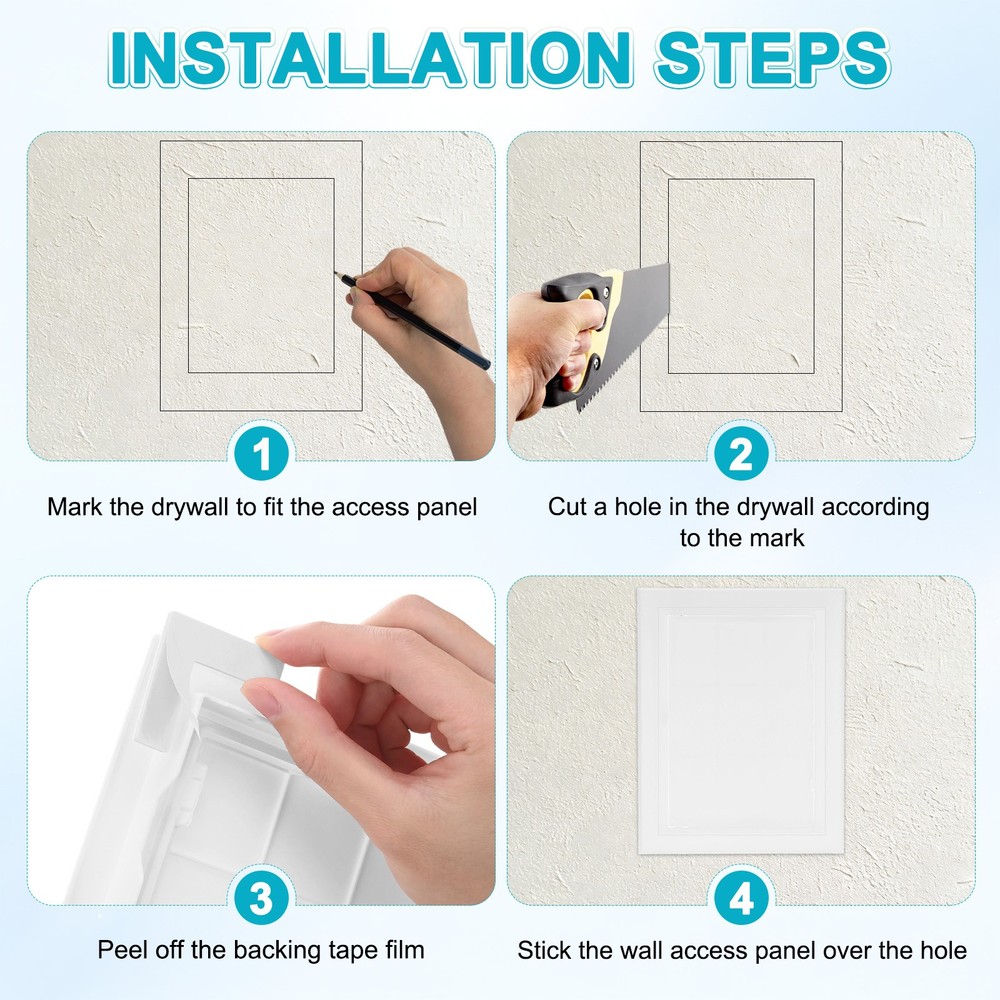 INSTALLATION STEPS

1

Mark the drywall to fit the access panel

2

Cut a hole in the drywall according to the mark

3

Peel off the backing tape film

4

Stick the wall access panel over the hole