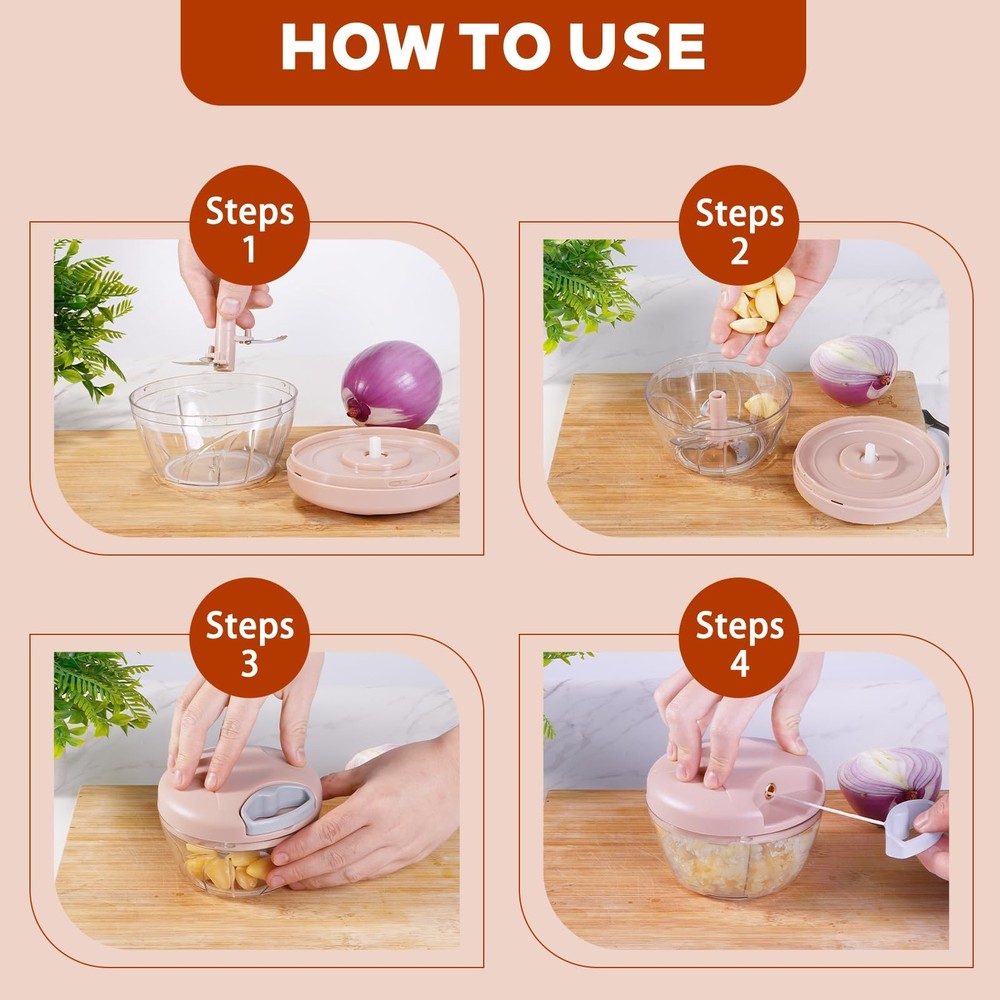 HOW TO USE

Steps 1

Steps 2

Steps 3

Steps 4