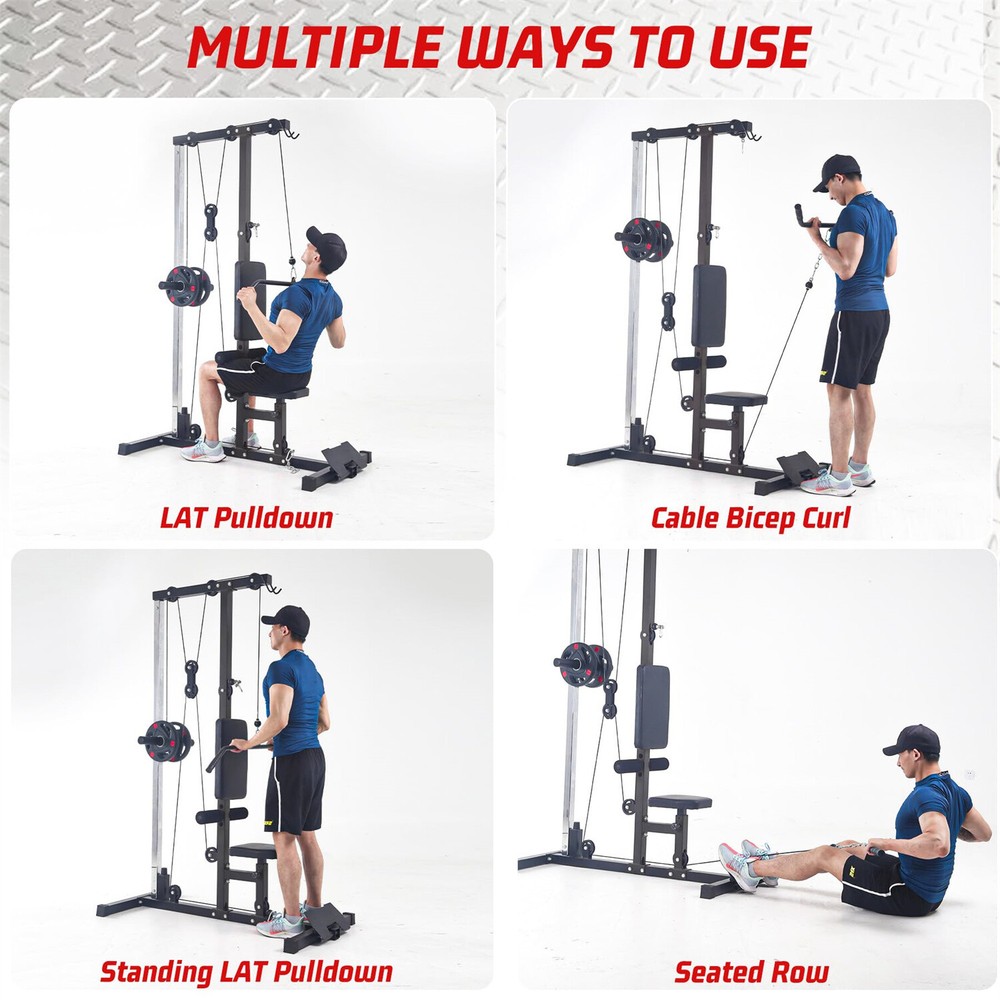 MULTIPLE WAYS TO USE

LAT Pulldown

Cable Bicep Curl

Standing LAT Pulldown

Seated Row