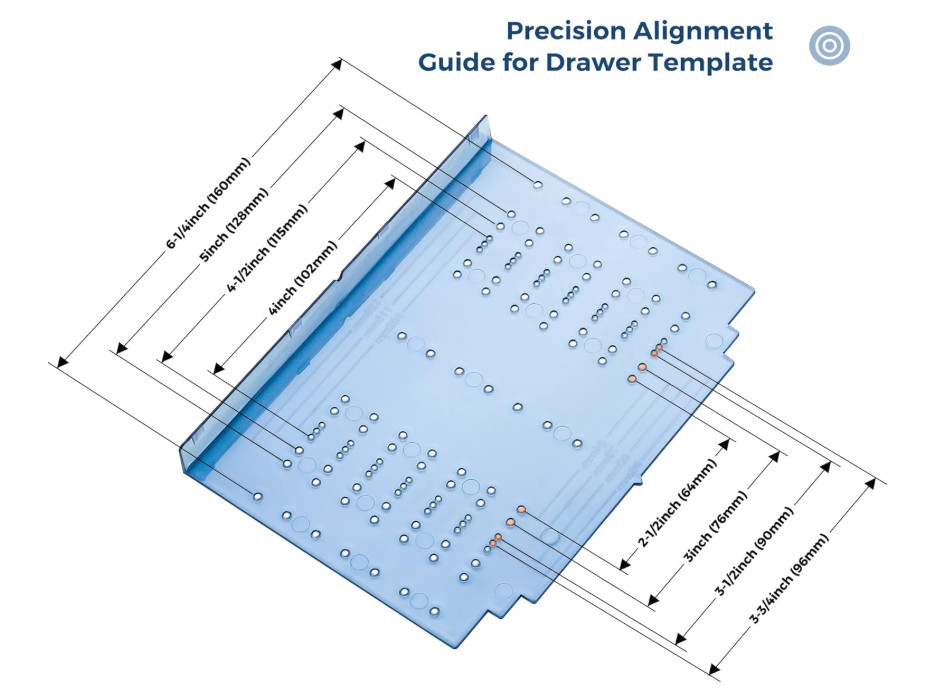 Precision Alignment
Guide for Drawer Template

6-1/4inch (160mm)
5inch (128mm)
4-1/2inch (115mm)
4inch (102mm)

2-1/2inch (64mm)
3inch (76mm)
3-1/2inch (90mm)
3-3/4inch (96mm)