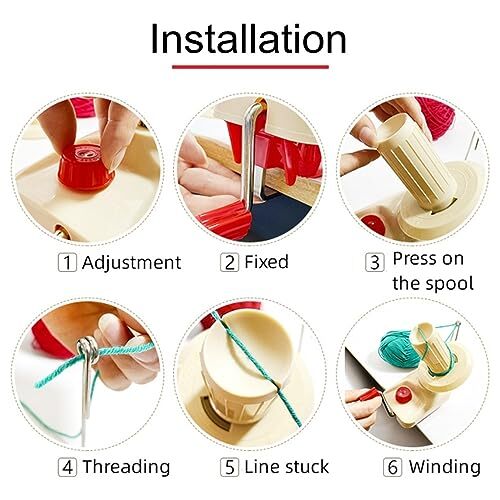 Installation

1 Adjustment

2 Fixed

3 Press on the spool

4 Threading

5 Line stuck

6 Winding