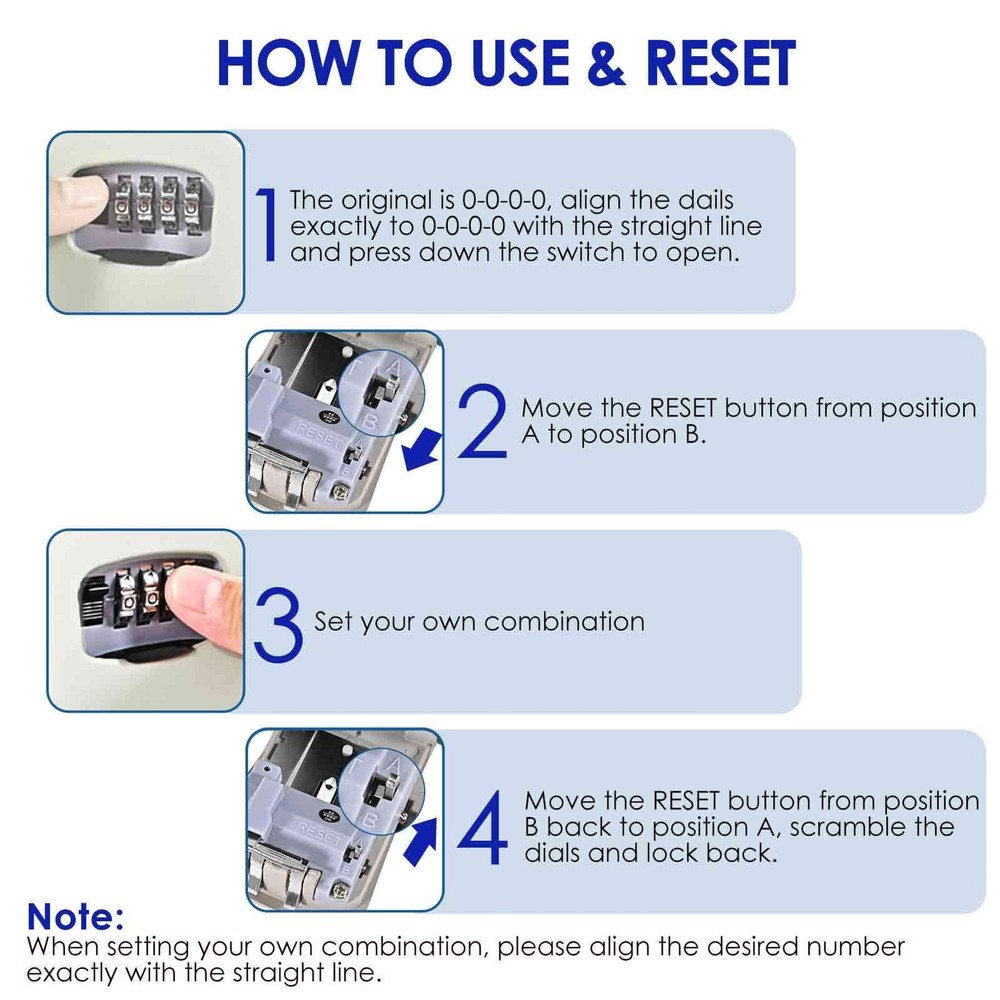 HOW TO USE & RESET

1 The original is 0-0-0-0, align the dails exactly to 0-0-0-0 with the straight line and press down the switch to open.

A
B
RESET

2 Move the RESET button from position A to position B.

3 Set your own combination

A
B
RESET

4 Move the RESET button from position B back to position A, scramble the dials and lock back.

Note:
When setting your own combination, please align the desired number exactly with the straight line.