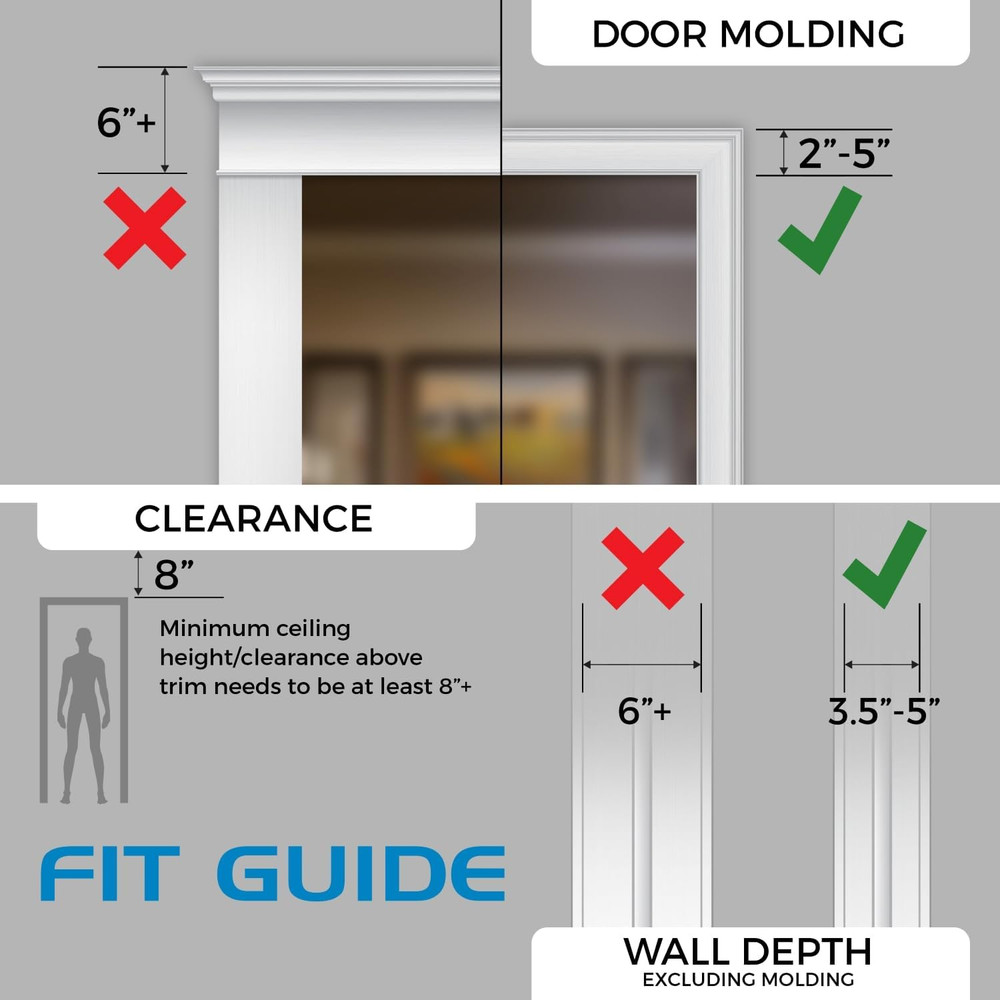 DOOR MOLDING

6”+

2”-5”

CLEARANCE

8”

Minimum ceiling height/clearance above trim needs to be at least 8”+

6”+

3.5”-5”

FIT GUIDE

WALL DEPTH
EXCLUDING MOLDING