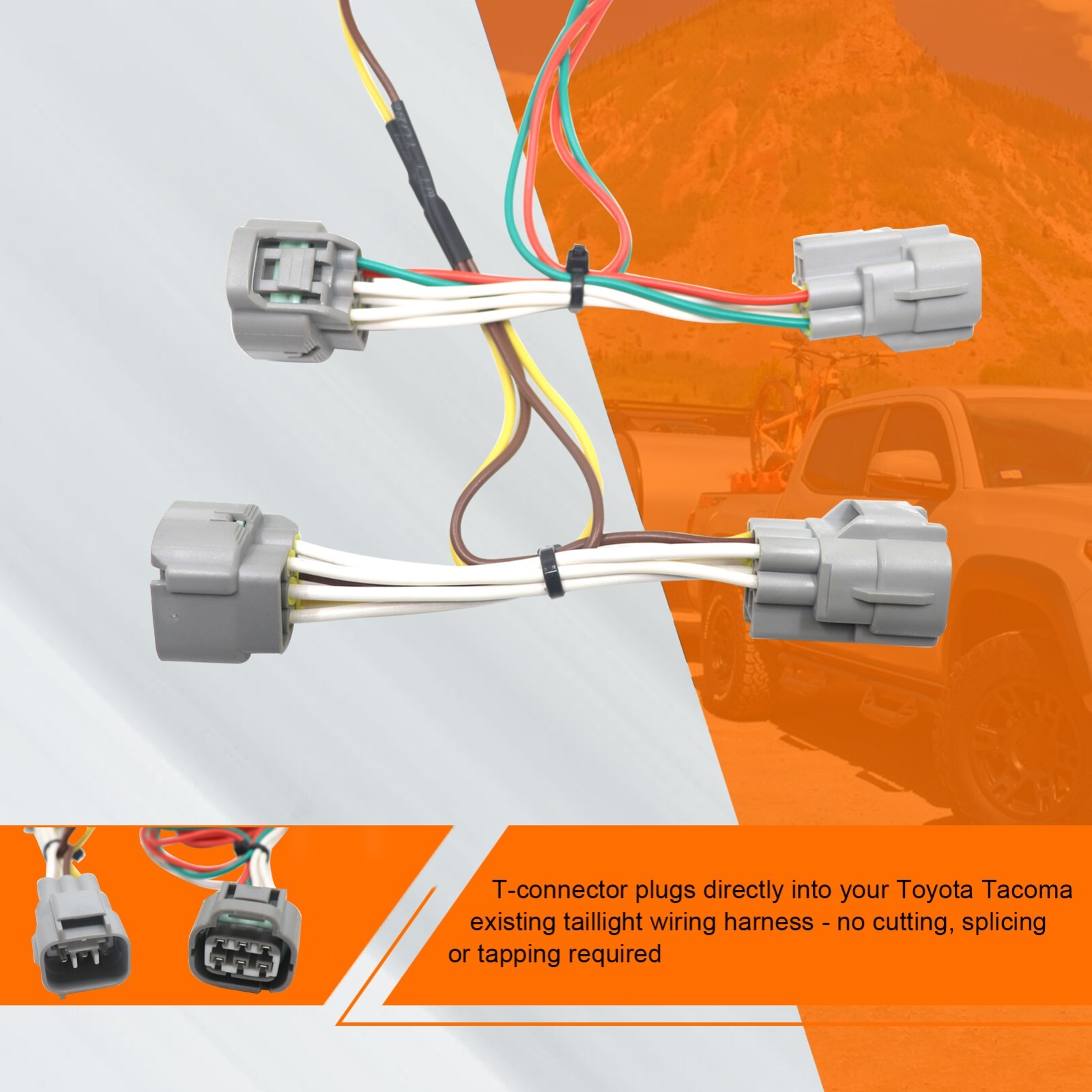 T-connector plugs directly into your Toyota Tacoma existing taillight wiring harness - no cutting, splicing or tapping required