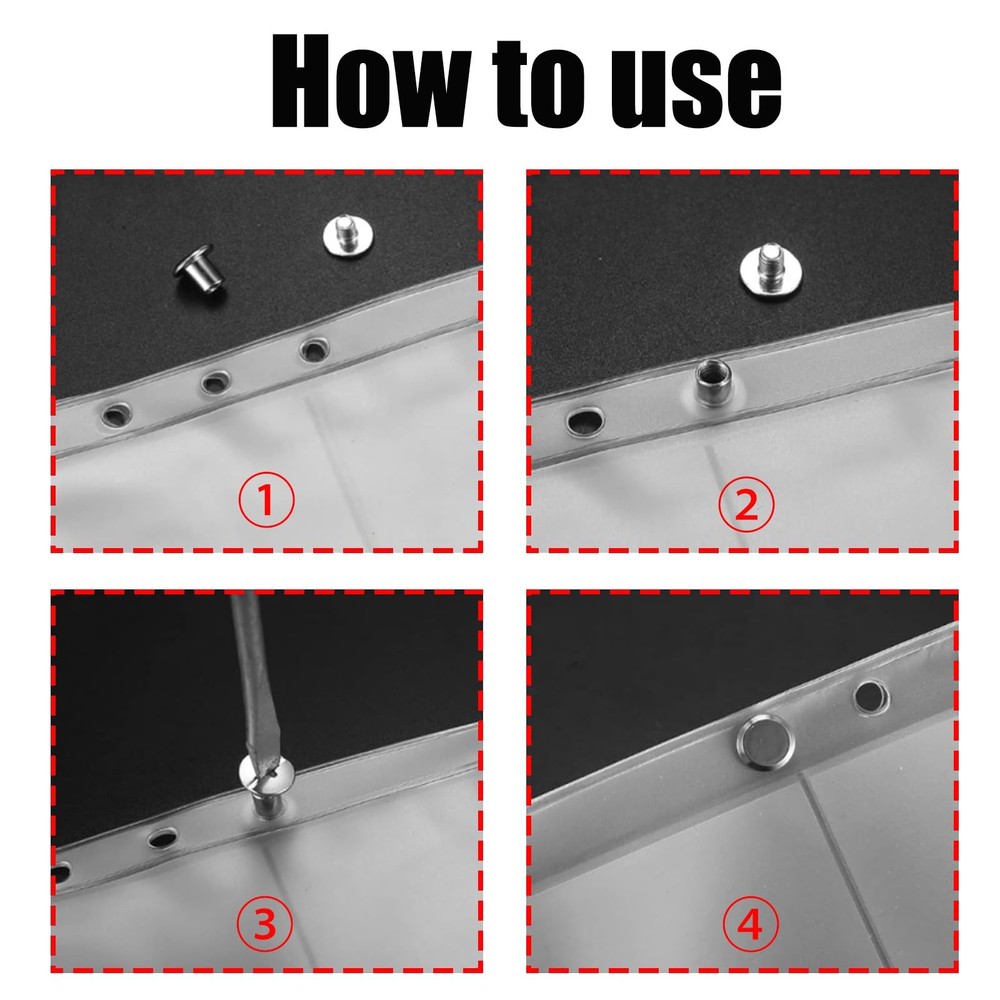 How to use

①

②

③

④