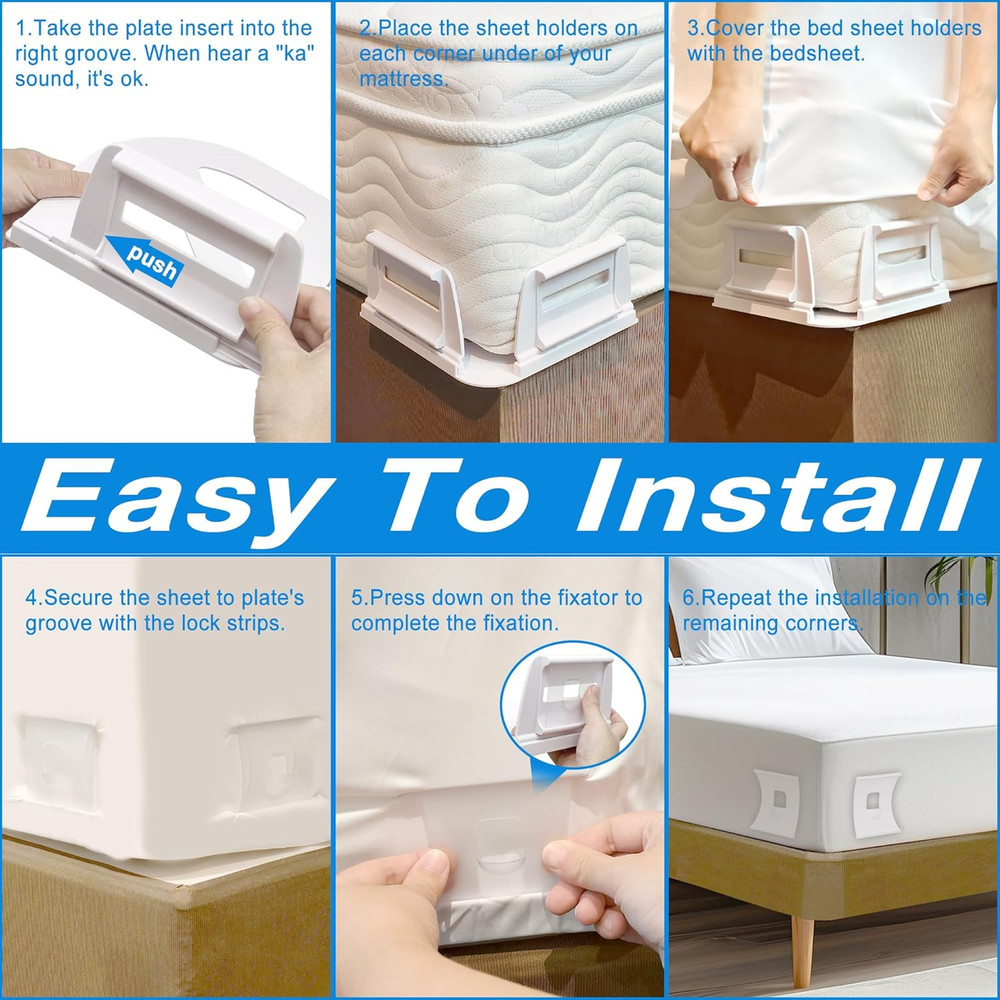 1.Take the plate insert into the right groove. When hear a "ka" sound, it's ok.

push

2.Place the sheet holders on each corner under of your mattress.

3.Cover the bed sheet holders with the bedsheet.

Easy To Install

4.Secure the sheet to plate's groove with the lock strips.

5.Press down on the fixator to complete the fixation.

6.Repeat the installation on the remaining corners.